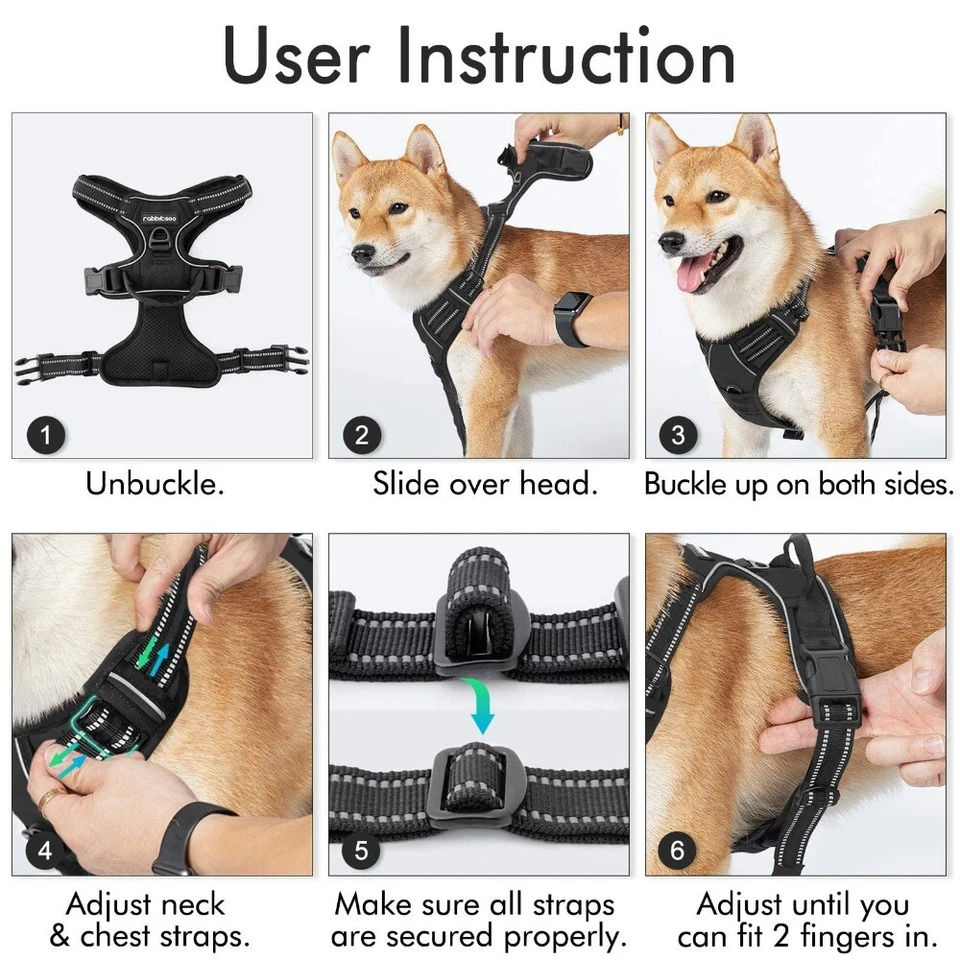 User Instruction

rabbitgoo

1

Unbuckle.

2

Slide over head.

3

Buckle up on both sides.

4

Adjust neck & chest straps.

5

Make sure all straps are secured properly.

6

Adjust until you can fit 2 fingers in.