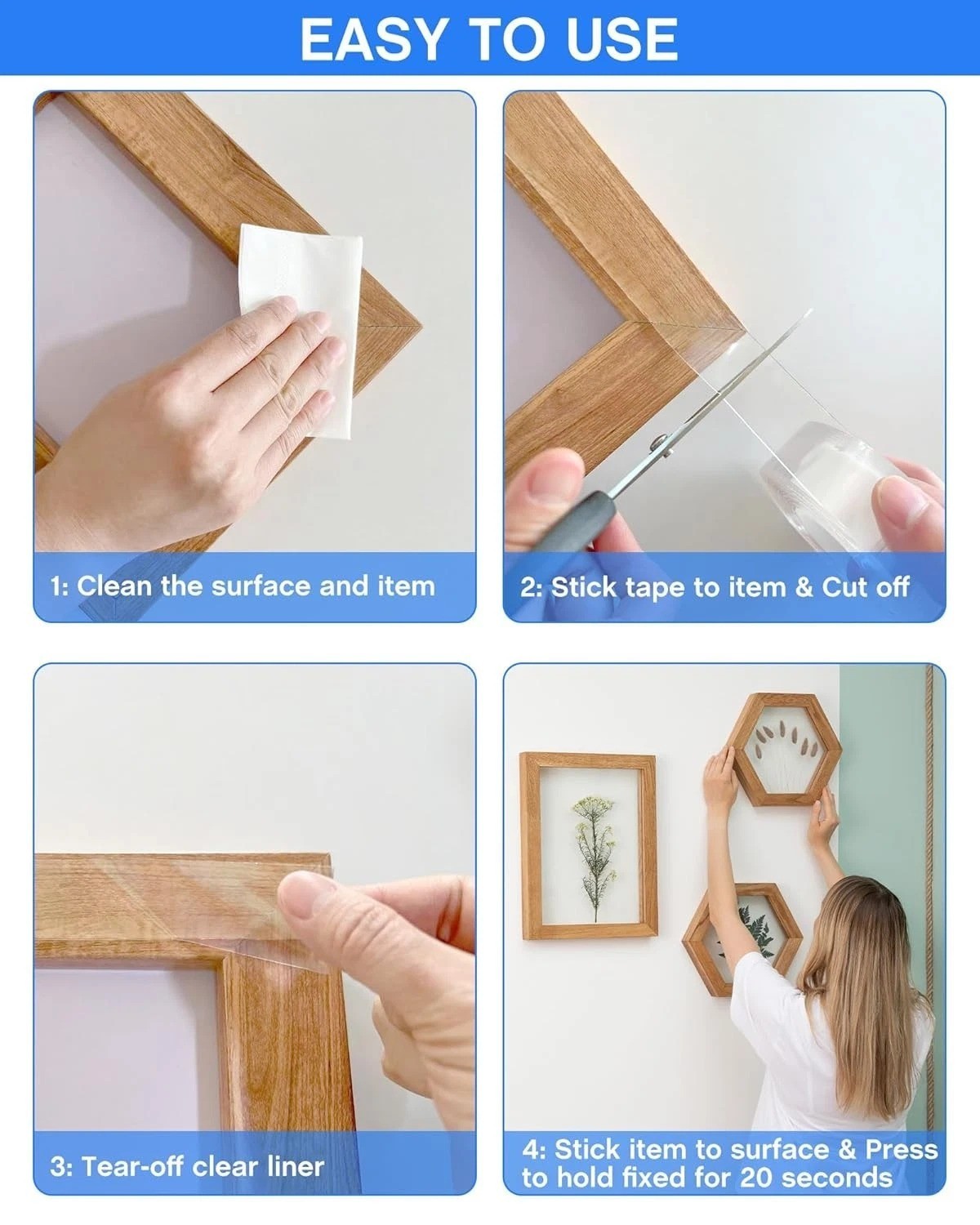 EASY TO USE

1: Clean the surface and item

2: Stick tape to item & Cut off

3: Tear-off clear liner

4: Stick item to surface & Press to hold fixed for 20 seconds