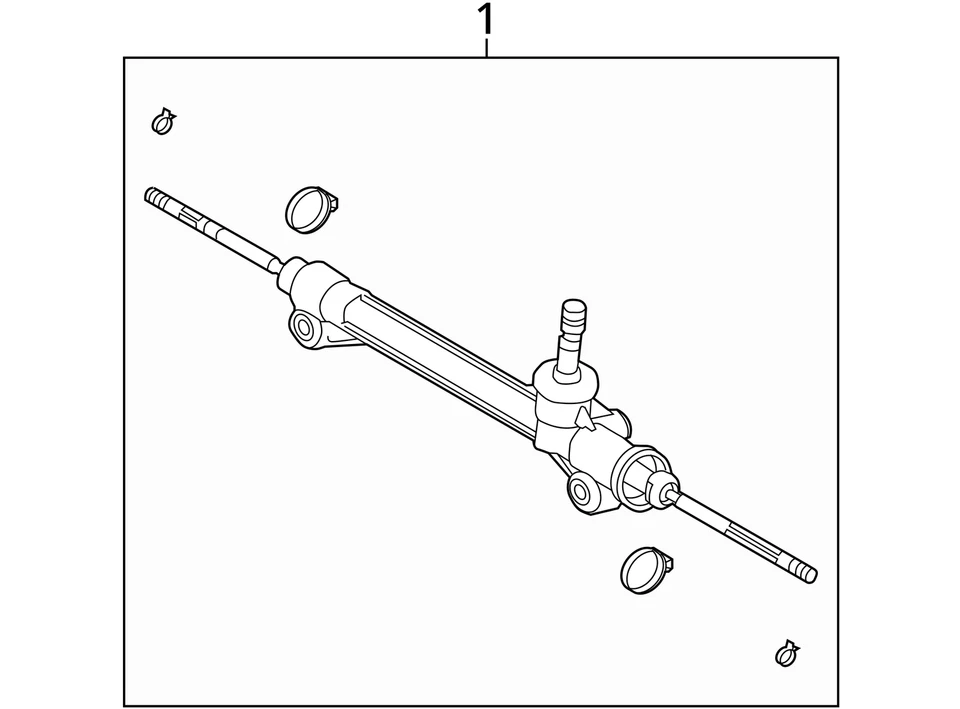 1