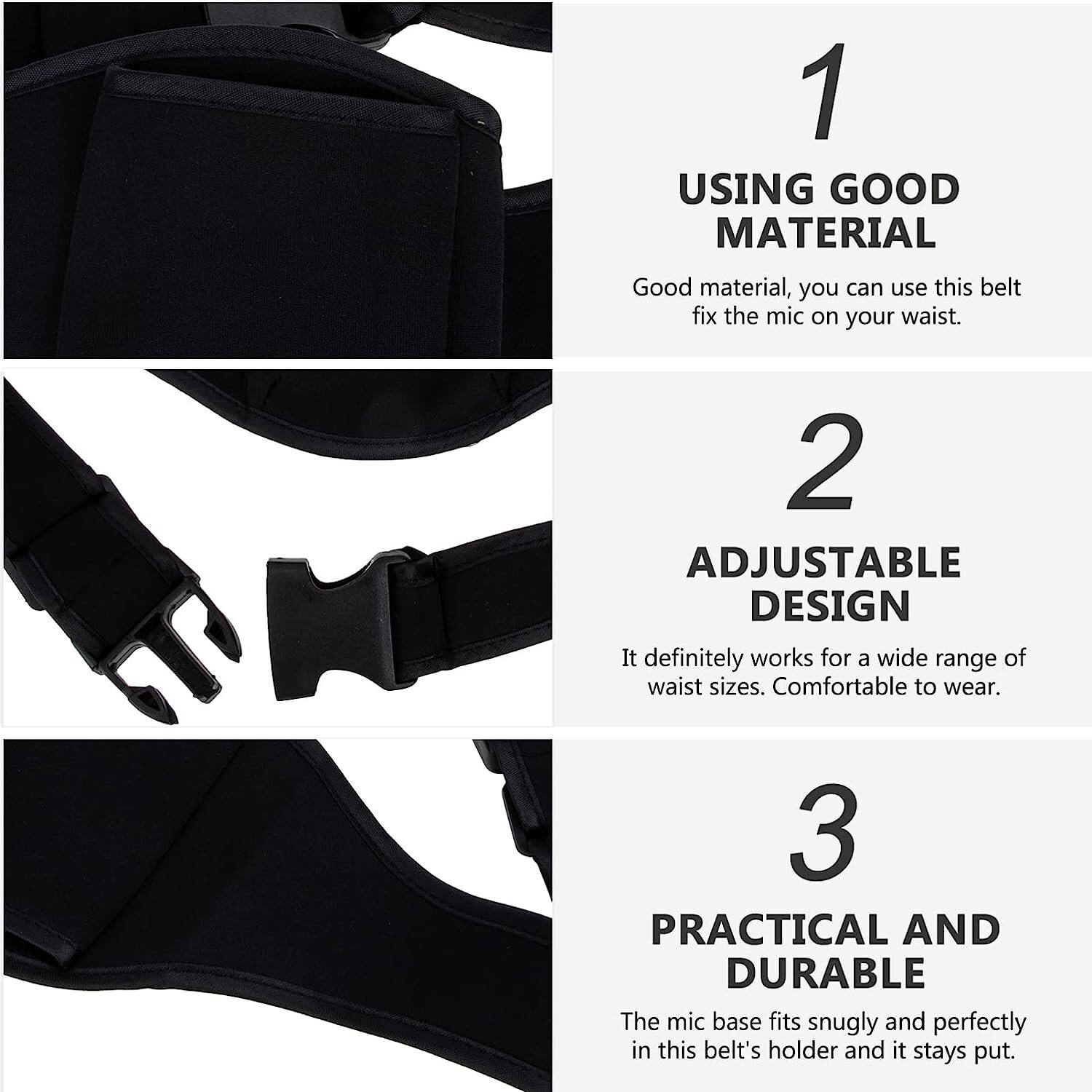 1

USING GOOD MATERIAL

Good material, you can use this belt fix the mic on your waist.

2

ADJUSTABLE DESIGN

It definitely works for a wide range of waist sizes. Comfortable to wear.

3

PRACTICAL AND DURABLE

The mic base fits snugly and perfectly in this belt's holder and it stays put.