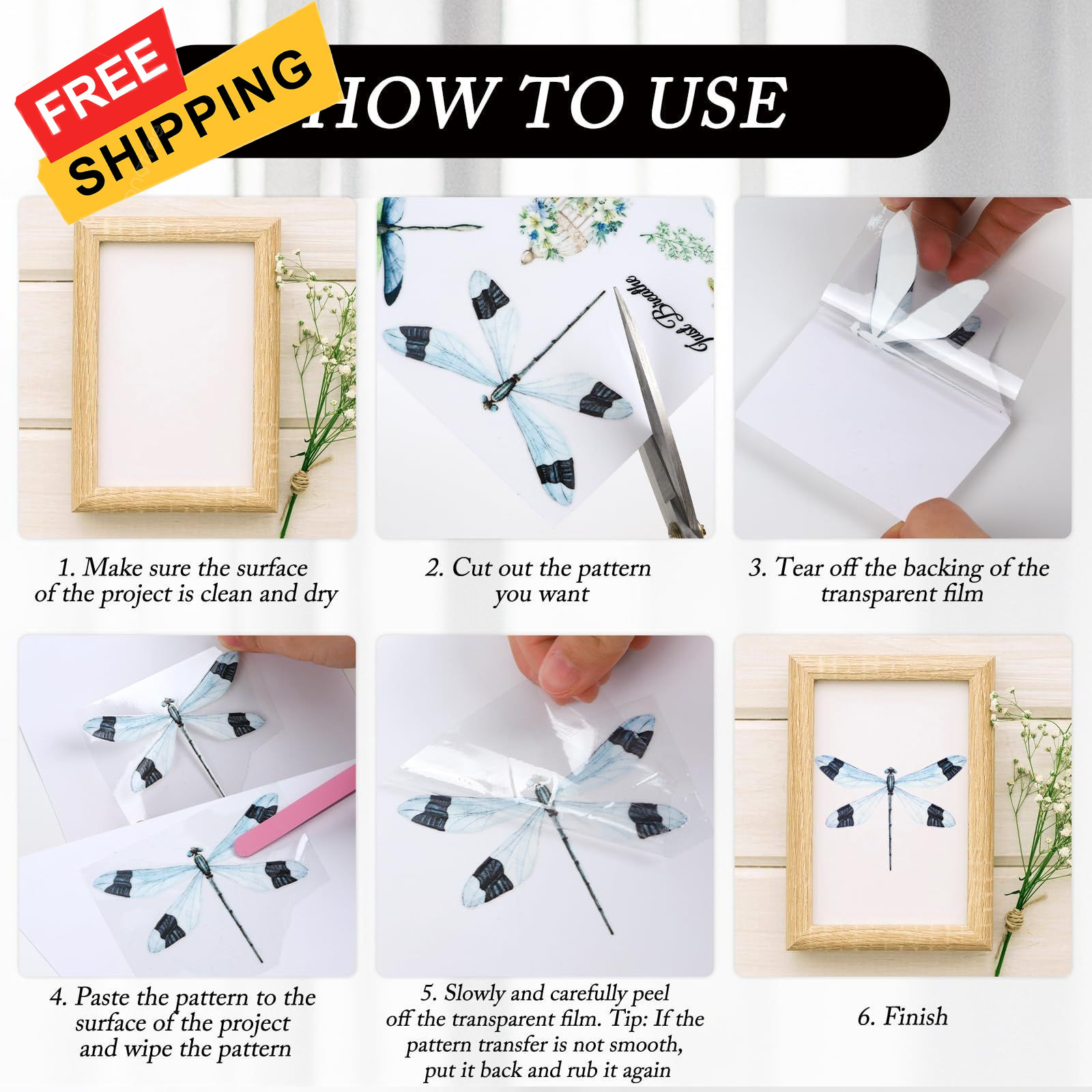 FREE SHIPPING

HOW TO USE

Just Breathe

1. Make sure the surface of the project is clean and dry

2. Cut out the pattern you want

3. Tear off the backing of the transparent film

4. Paste the pattern to the surface of the project and wipe the pattern

5. Slowly and carefully peel off the transparent film. Tip: If the pattern transfer is not smooth, put it back and rub it again

6. Finish