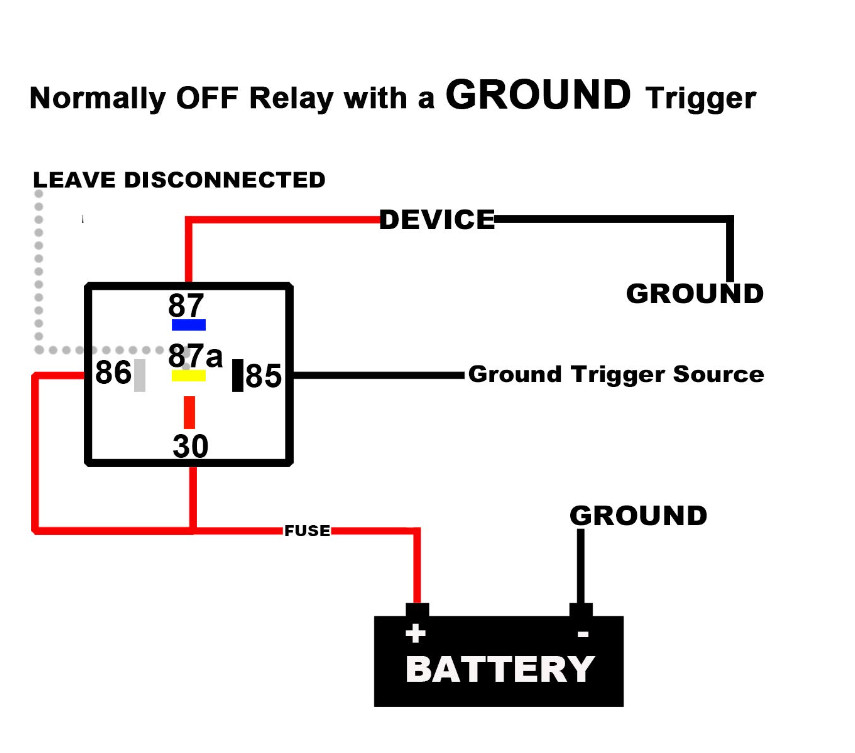 Normally OFF Relay with a GROUND Trigger

LEAVE DISCONNECTED

DEVICE

GROUND

87

87a

86

85

Ground Trigger Source

30

FUSE

GROUND

+

-

BATTERY