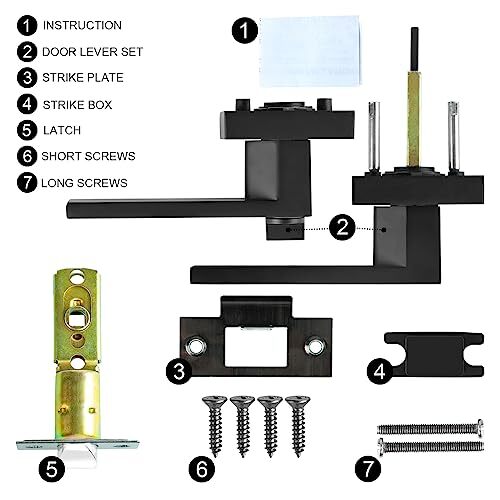 1 INSTRUCTION
2 DOOR LEVER SET
3 STRIKE PLATE
4 STRIKE BOX
5 LATCH
6 SHORT SCREWS
7 LONG SCREWS

1

2

3

4

5

6

7