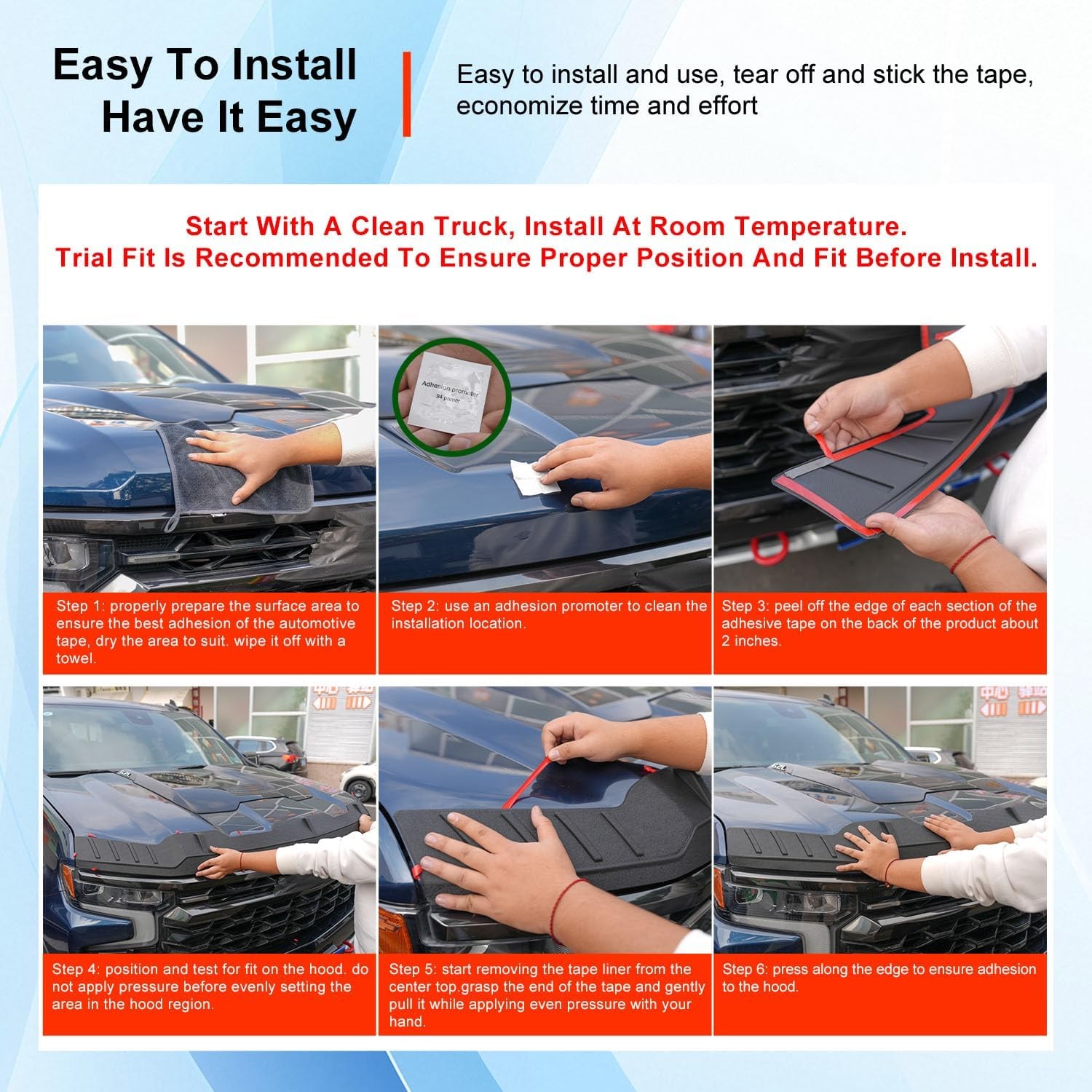 Easy To Install
Have It Easy

Easy to install and use, tear off and stick the tape, economize time and effort

Start With A Clean Truck, Install At Room Temperature.
Trial Fit Is Recommended To Ensure Proper Position And Fit Before Install.

Adhesion promoter
94 primer

Step 1: properly prepare the surface area to ensure the best adhesion of the automotive tape, dry the area to suit. wipe it off with a towel.

Step 2: use an adhesion promoter to clean the installation location.

Step 3: peel off the edge of each section of the adhesive tape on the back of the product about 2 inches.

Step 4: position and test for fit on the hood. do not apply pressure before evenly setting the area in the hood region.

Step 5: start removing the tape liner from the center top.grasp the end of the tape and gently pull it while applying even pressure with your hand.

Step 6: press along the edge to ensure adhesion to the hood.