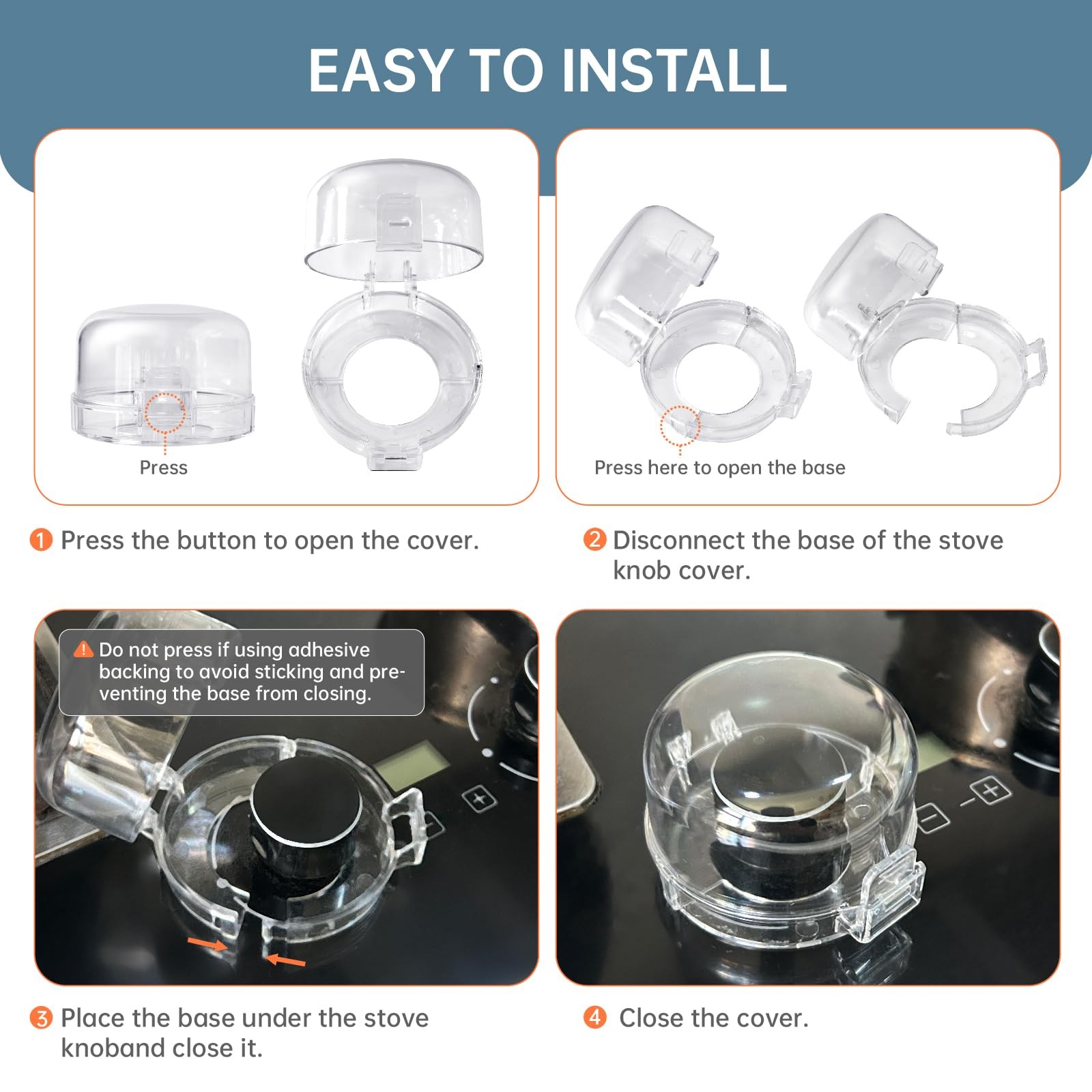 EASY TO INSTALL

Press

Press here to open the base

1 Press the button to open the cover.

2 Disconnect the base of the stove knob cover.

Do not press if using adhesive backing to avoid sticking and preventing the base from closing.

3 Place the base under the stove knoband close it.

4 Close the cover.