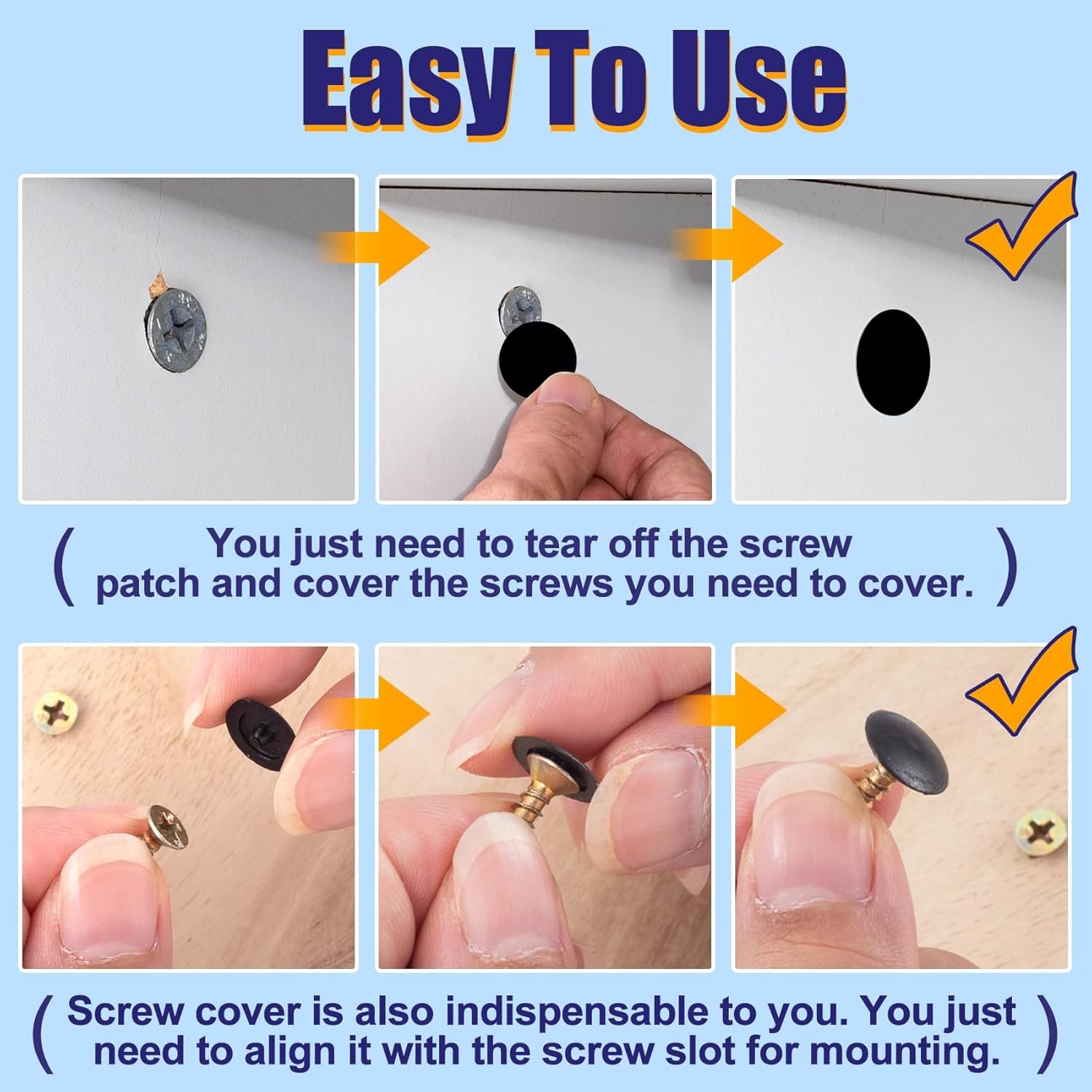 Easy To Use

( You just need to tear off the screw patch and cover the screws you need to cover. )

( Screw cover is also indispensable to you. You just need to align it with the screw slot for mounting. )