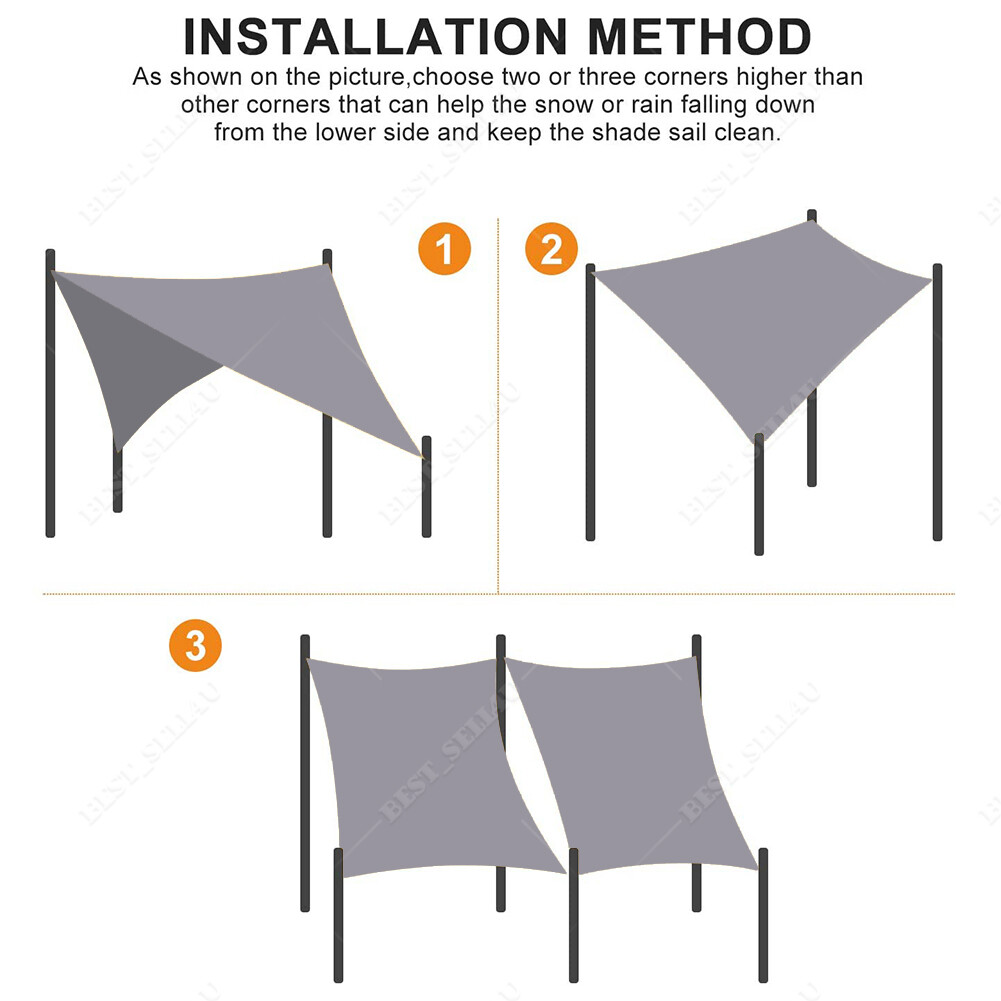 INSTALLATION METHOD
As shown on the picture,choose two or three corners higher than other corners that can help the snow or rain falling down from the lower side and keep the shade sail clean.

1

2

3

BEST_SELL4U