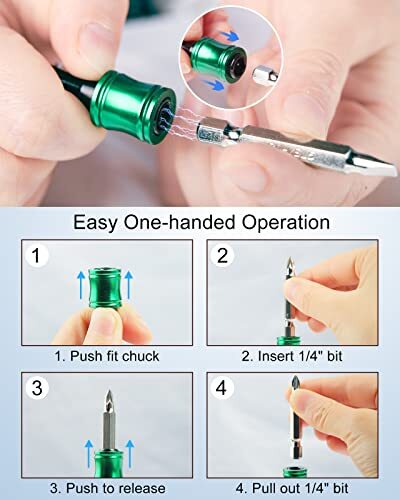 Easy One-handed Operation

1

1. Push fit chuck

2

2. Insert 1/4" bit

3

3. Push to release

4

4. Pull out 1/4" bit