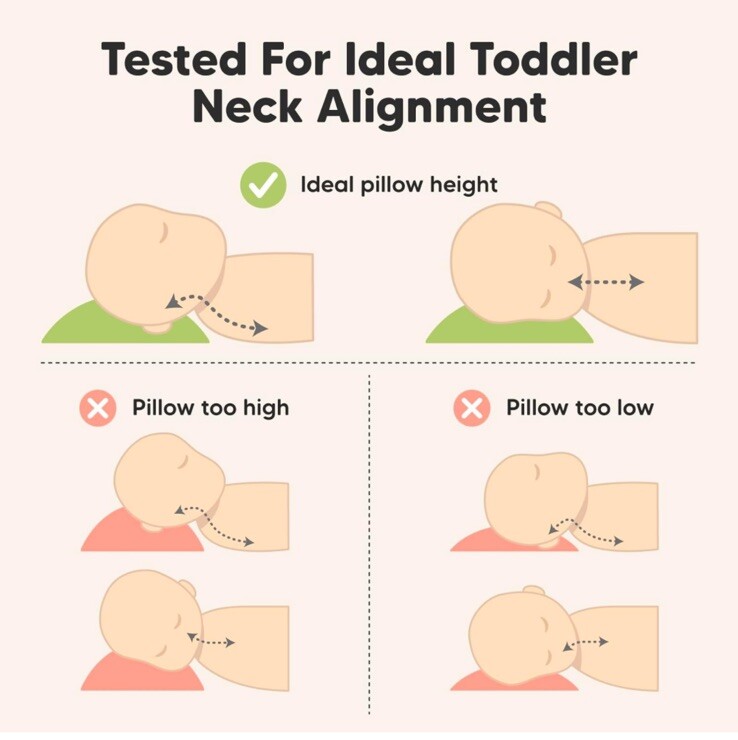 Tested For Ideal Toddler Neck Alignment

Ideal pillow height

Pillow too high

Pillow too low