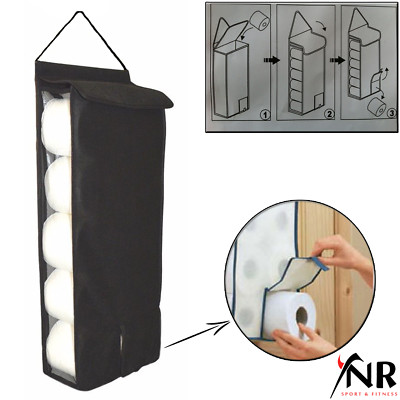 1
2
3

NR
SPORT & FITNESS