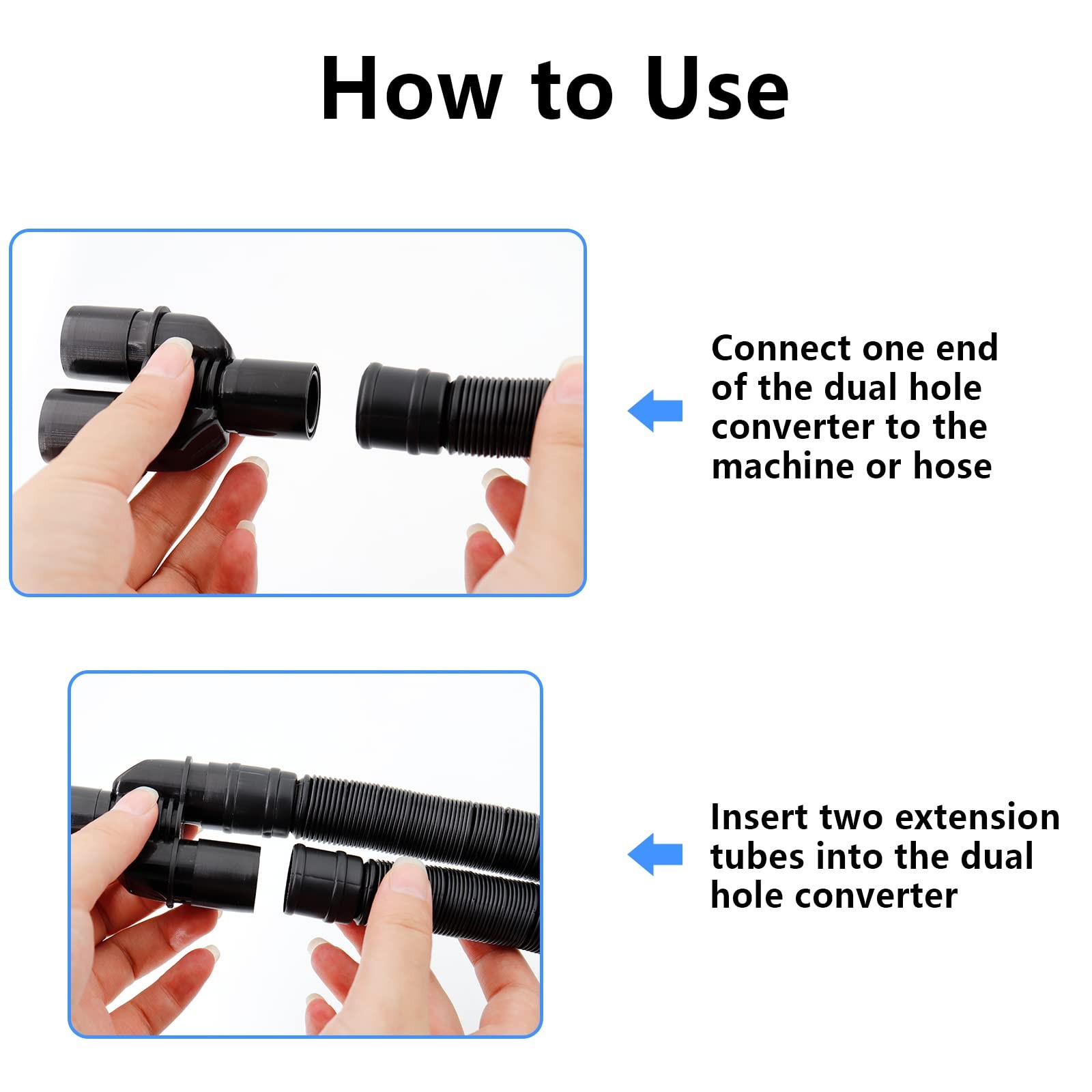 How to Use

Connect one end of the dual hole converter to the machine or hose

Insert two extension tubes into the dual hole converter