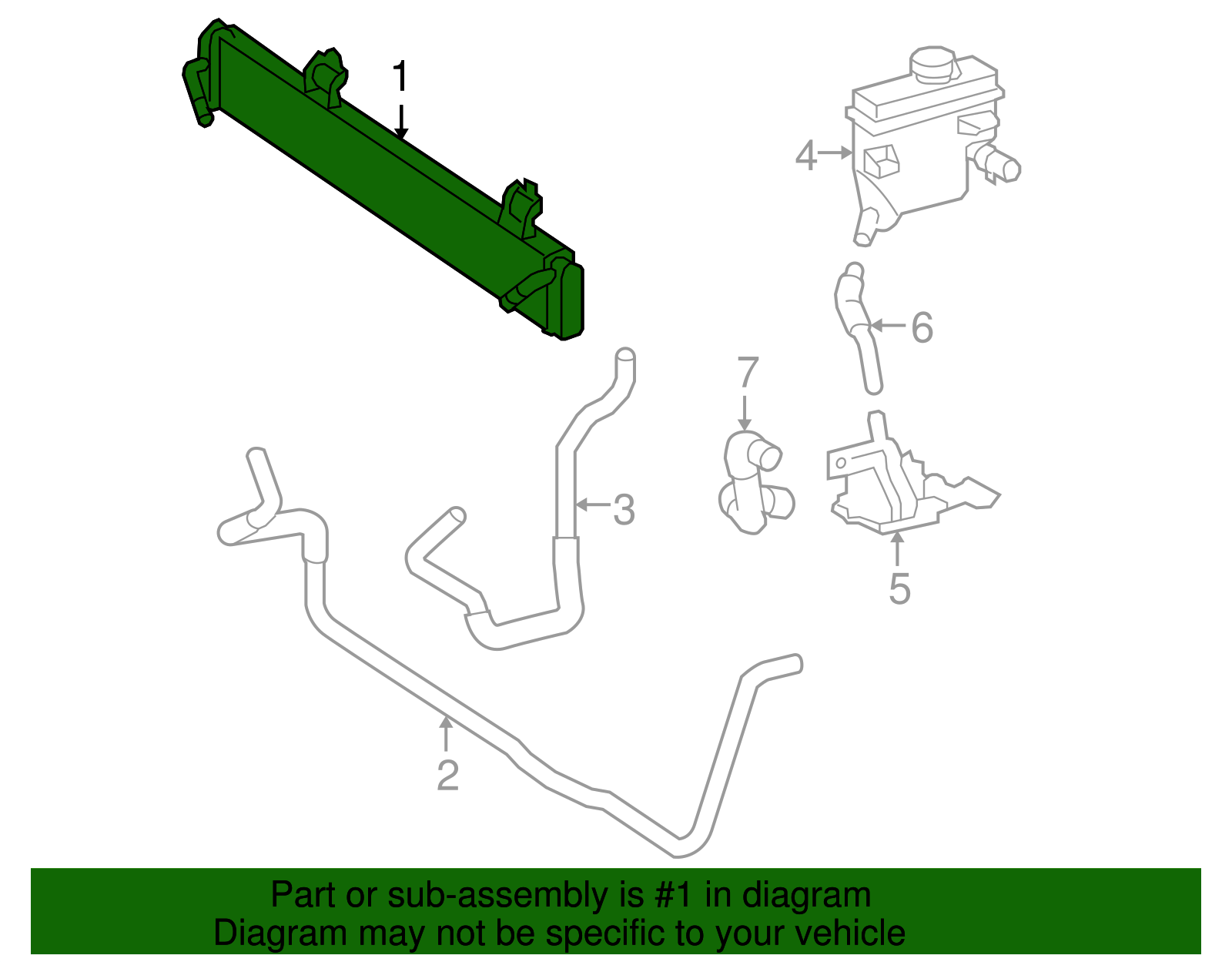 1

4

6

7

3

5

2

Part or sub-assembly is #1 in diagram
Diagram may not be specific to your vehicle