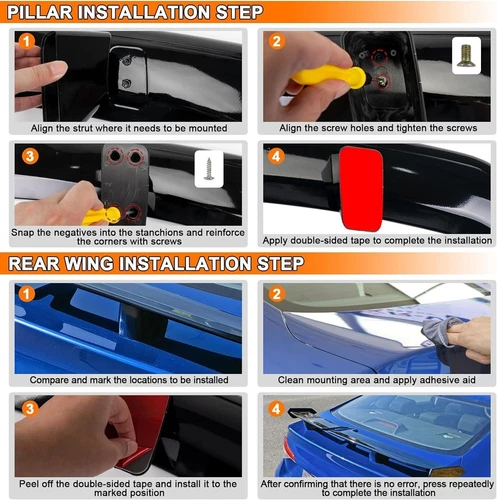 PILLAR INSTALLATION STEP

1
Align the strut where it needs to be mounted

2
Align the screw holes and tighten the screws

3
Snap the negatives into the stanchions and reinforce the corners with screws

4
Apply double-sided tape to complete the installation

REAR WING INSTALLATION STEP

1
Compare and mark the locations to be installed

2
Clean mounting area and apply adhesive aid

3
Peel off the double-sided tape and install it to the marked position

4
After confirming that there is no error, press repeatedly to complete the installation