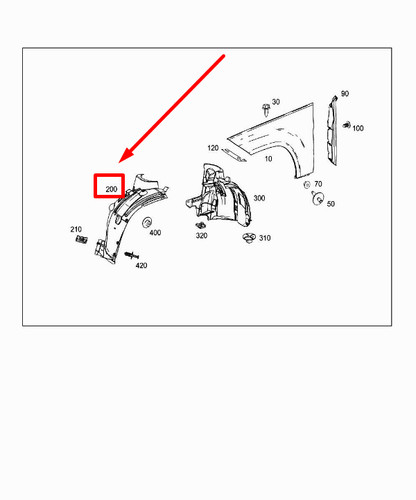 30
90
100
120
10
70
50
200
300
210
400
320
310
420