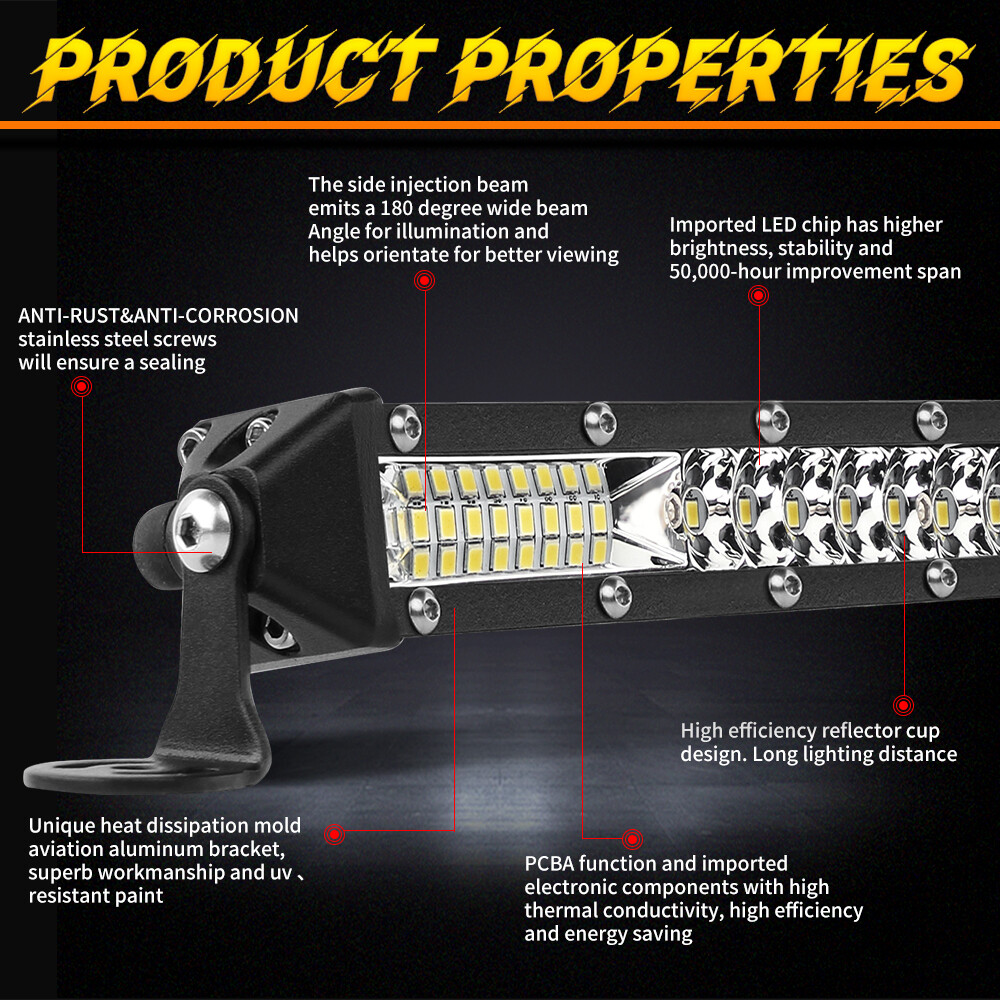 PRODUCT PROPERTIES

The side injection beam emits a 180 degree wide beam Angle for illumination and helps orientate for better viewing

Imported LED chip has higher brightness, stability and 50,000-hour improvement span

ANTI-RUST&ANTI-CORROSION stainless steel screws will ensure a sealing

High efficiency reflector cup design. Long lighting distance

Unique heat dissipation mold aviation aluminum bracket, superb workmanship and uv 、 resistant paint

PCBA function and imported electronic components with high thermal conductivity, high efficiency and energy saving