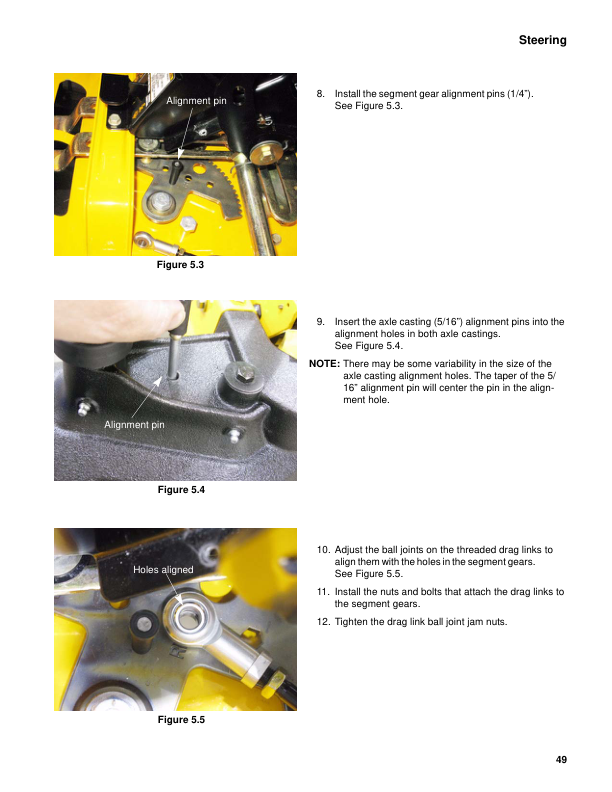 Steering

Alignment pin

Figure 5.3

8. Install the segment gear alignment pins (1/4”). See Figure 5.3.

Alignment pin

Figure 5.4

9. Insert the axle casting (5/16”) alignment pins into the alignment holes in both axle castings. See Figure 5.4.

NOTE: There may be some variability in the size of the axle casting alignment holes. The taper of the 5/16” alignment pin will center the pin in the alignment hole.

Holes aligned

Figure 5.5

10. Adjust the ball joints on the threaded drag links to align them with the holes in the segment gears. See Figure 5.5.

11. Install the nuts and bolts that attach the drag links to the segment gears.

12. Tighten the drag link ball joint jam nuts.

49