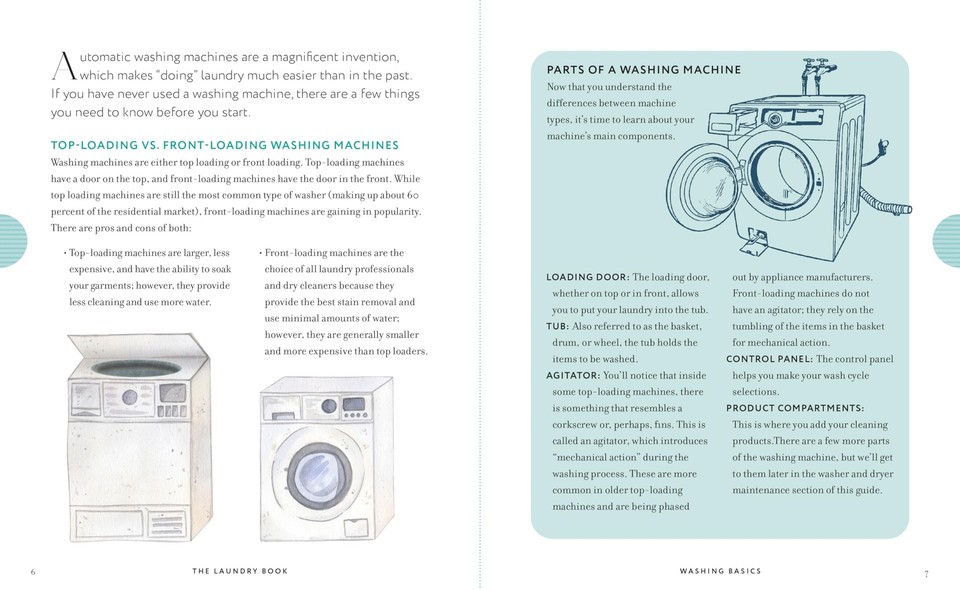 Automatic washing machines are a magnificent invention, which makes "doing" laundry much easier than in the past. If you have never used a washing machine, there are a few things you need to know before you start.

TOP-LOADING VS. FRONT-LOADING WASHING MACHINES

Washing machines are either top loading or front loading. Top-loading machines have a door on the top, and front-loading machines have the door in the front. While top loading machines are still the most common type of washer (making up about 60 percent of the residential market), front-loading machines are gaining in popularity. There are pros and cons of both:

• Top-loading machines are larger, less expensive, and have the ability to soak your garments; however, they provide less cleaning and use more water.

• Front-loading machines are the choice of all laundry professionals and dry cleaners because they provide the best stain removal and use minimal amounts of water; however, they are generally smaller and more expensive than top loaders.

6 THE LAUNDRY BOOK

PARTS OF A WASHING MACHINE

Now that you understand the differences between machine types, it's time to learn about your machine's main components.

LOADING DOOR: The loading door, whether on top or in front, allows you to put your laundry into the tub.

TUB: Also referred to as the basket, drum, or wheel, the tub holds the items to be washed.

AGITATOR: You'll notice that inside some top-loading machines, there is something that resembles a corkscrew or, perhaps, fins. This is called an agitator, which introduces "mechanical action" during the washing process. These are more common in older top-loading machines and are being phased out by appliance manufacturers. Front-loading machines do not have an agitator; they rely on the tumbling of the items in the basket for mechanical action.

CONTROL PANEL: The control panel helps you make your wash cycle selections.

PRODUCT COMPARTMENTS: This is where you add your cleaning products.There are a few more parts of the washing machine, but we'll get to them later in the washer and dryer maintenance section of this guide.

WASHING BASICS 7