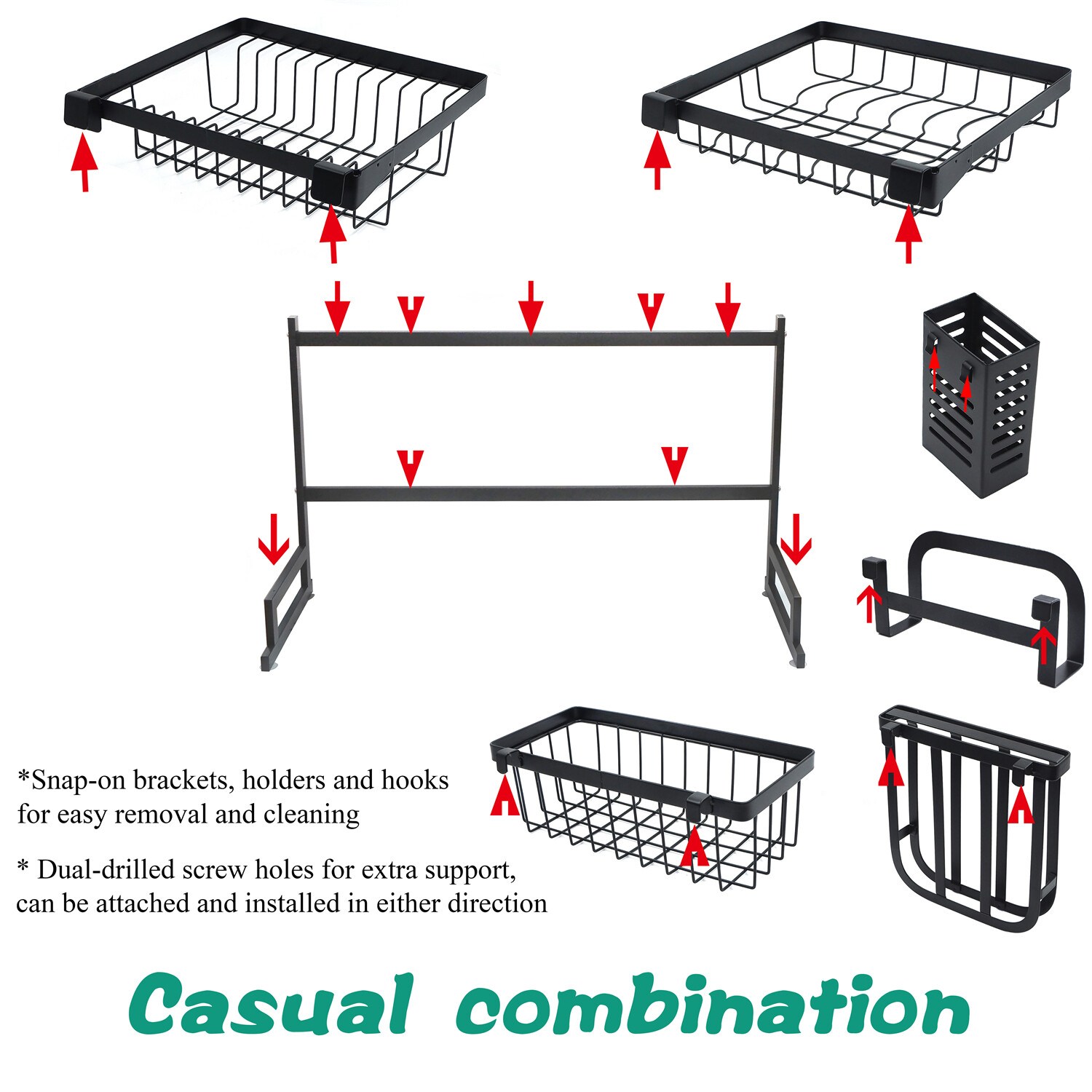 *Snap-on brackets, holders and hooks for easy removal and cleaning

* Dual-drilled screw holes for extra support, can be attached and installed in either direction

Casual combination