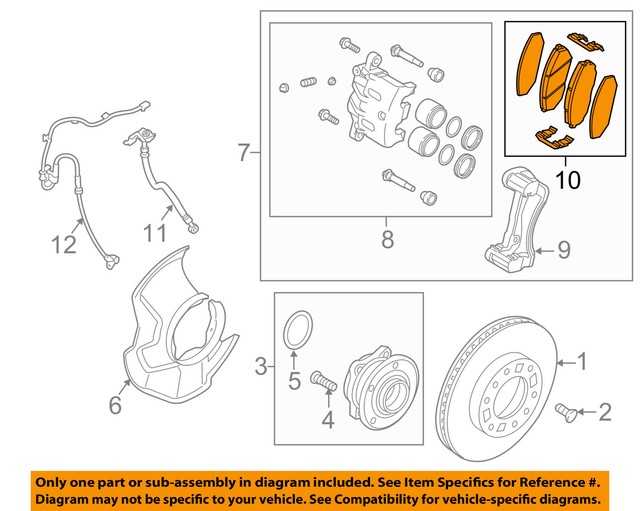 7
8
10
9
12
11
6
3
5
4
1
2

Only one part or sub-assembly in diagram included. See Item Specifics for Reference #. Diagram may not be specific to your vehicle. See Compatibility for vehicle-specific diagrams.