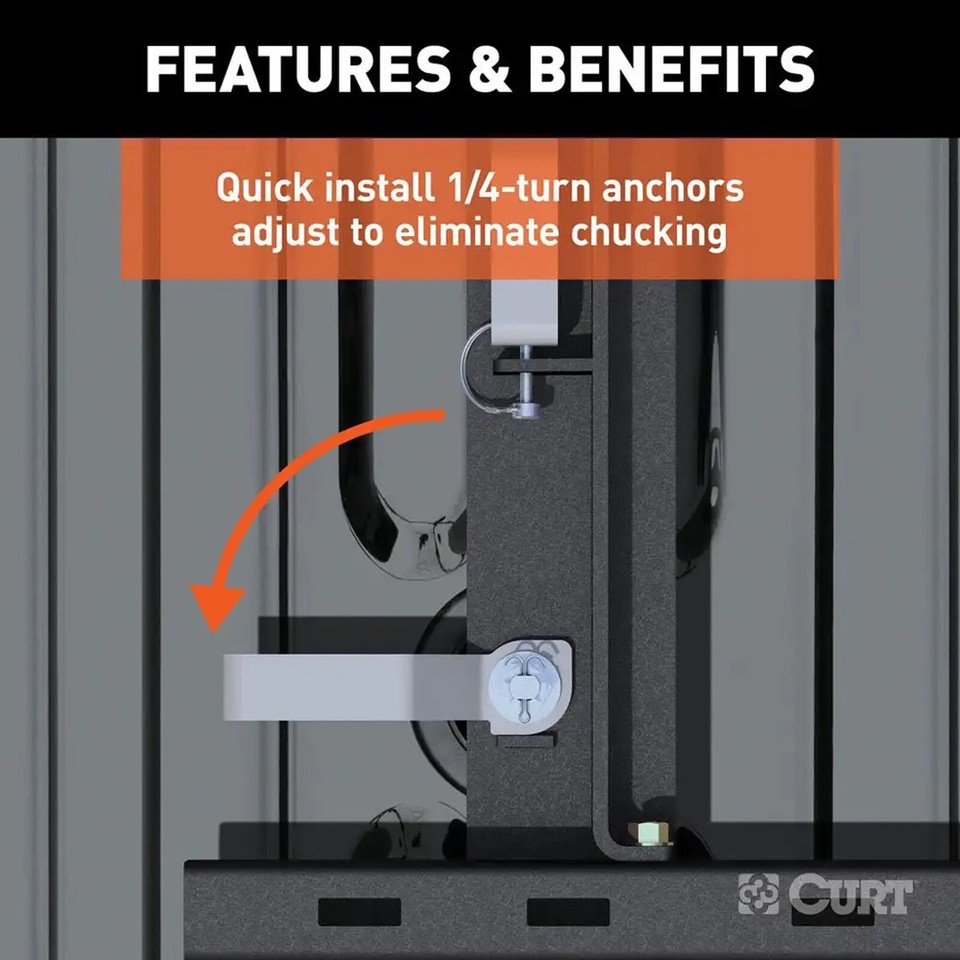 FEATURES & BENEFITS

Quick install 1/4-turn anchors adjust to eliminate chucking

CURT