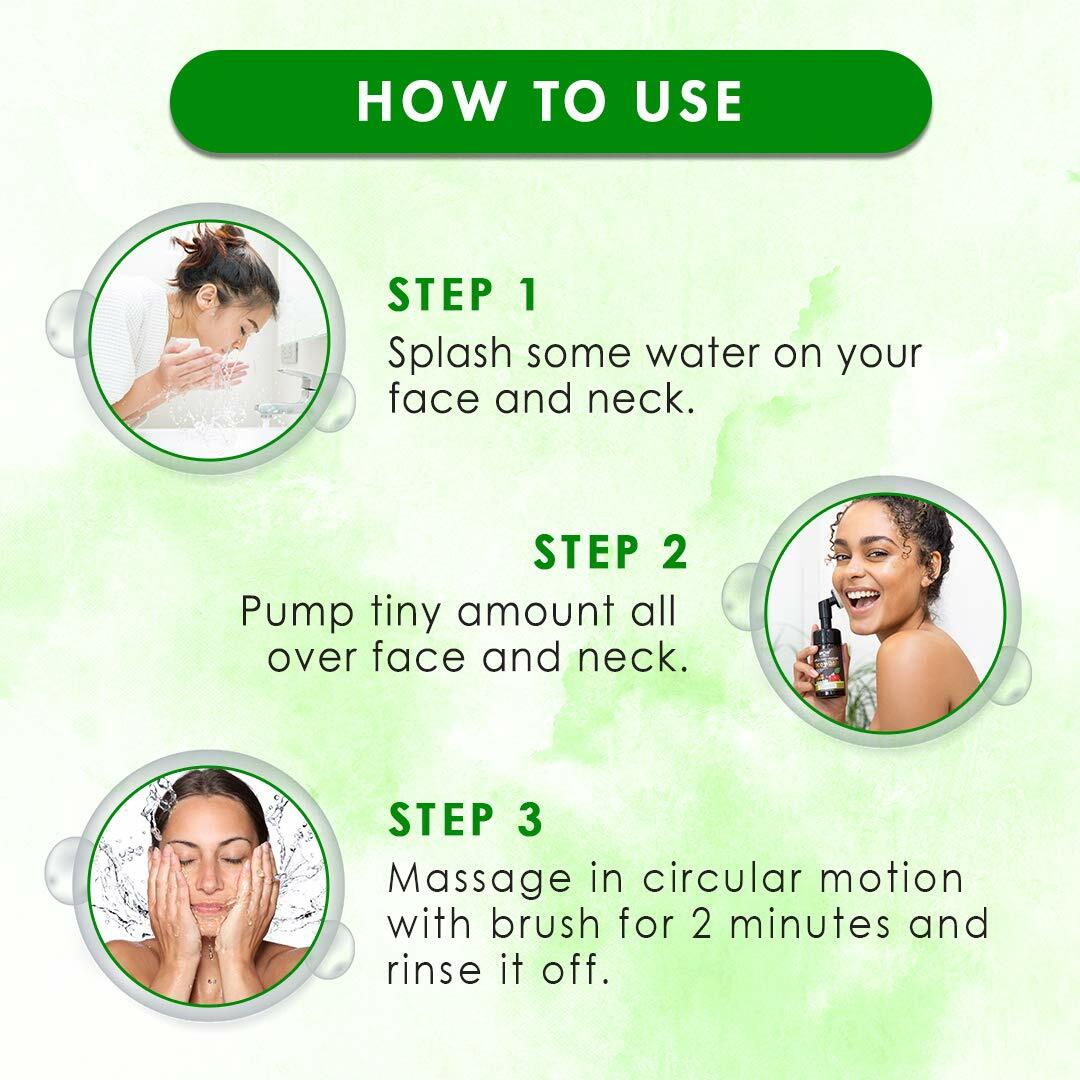 HOW TO USE

STEP 1
Splash some water on your face and neck.

STEP 2
Pump tiny amount all over face and neck.

STEP 3
Massage in circular motion with brush for 2 minutes and rinse it off.