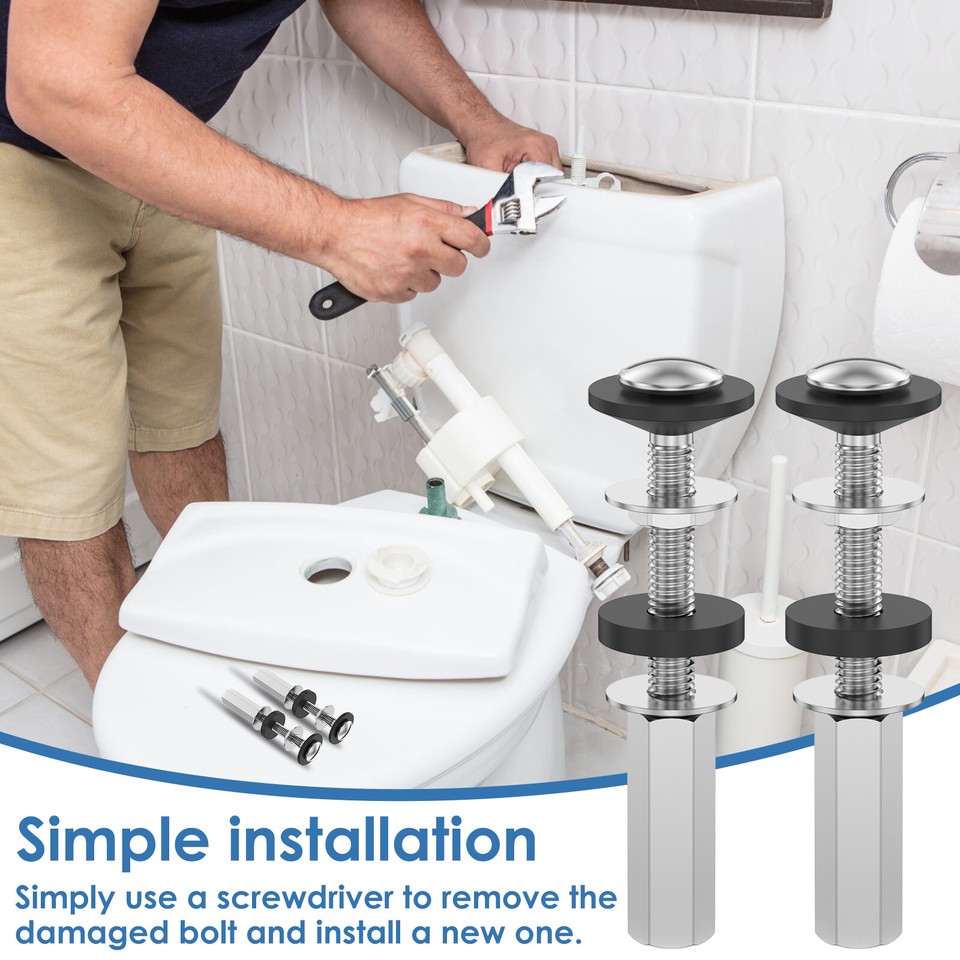 Simple installation

Simply use a screwdriver to remove the damaged bolt and install a new one.