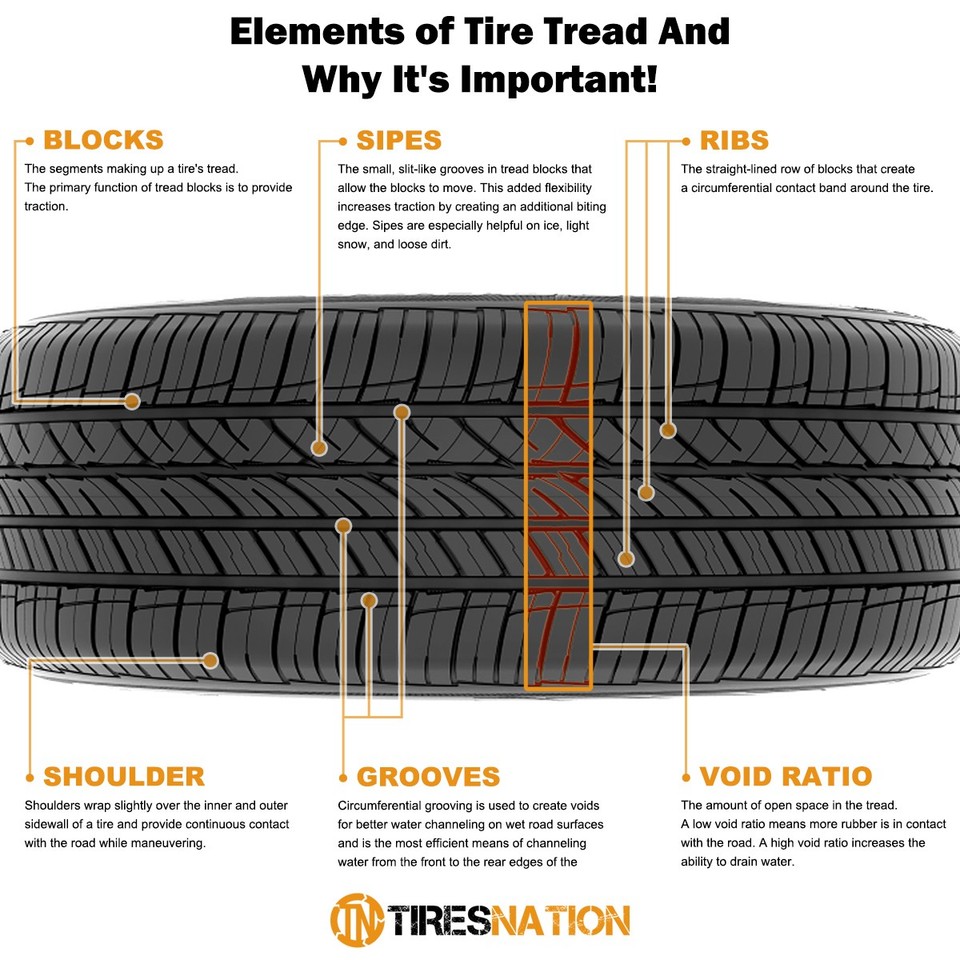 Elements of Tire Tread And Why It's Important!

BLOCKS
The segments making up a tire's tread.
The primary function of tread blocks is to provide traction.

SIPES
The small, slit-like grooves in tread blocks that allow the blocks to move. This added flexibility increases traction by creating an additional biting edge. Sipes are especially helpful on ice, light snow, and loose dirt.

RIBS
The straight-lined row of blocks that create a circumferential contact band around the tire.

SHOULDER
Shoulders wrap slightly over the inner and outer sidewall of a tire and provide continuous contact with the road while maneuvering.

GROOVES
Circumferential grooving is used to create voids for better water channeling on wet road surfaces and is the most efficient means of channeling water from the front to the rear edges of the

VOID RATIO
The amount of open space in the tread.
A low void ratio means more rubber is in contact with the road. A high void ratio increases the ability to drain water.

TN TIRESNATION