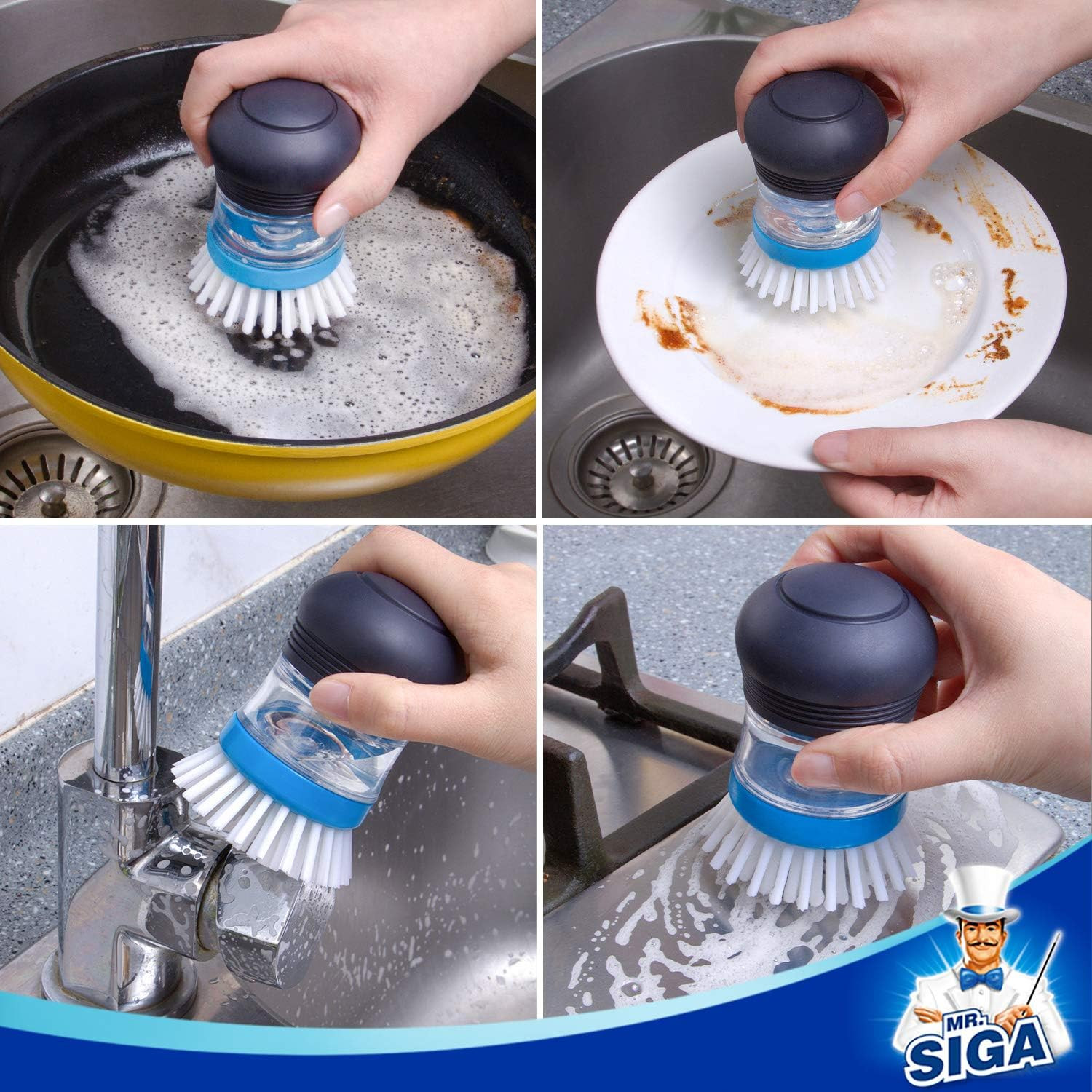 MR. SIGA