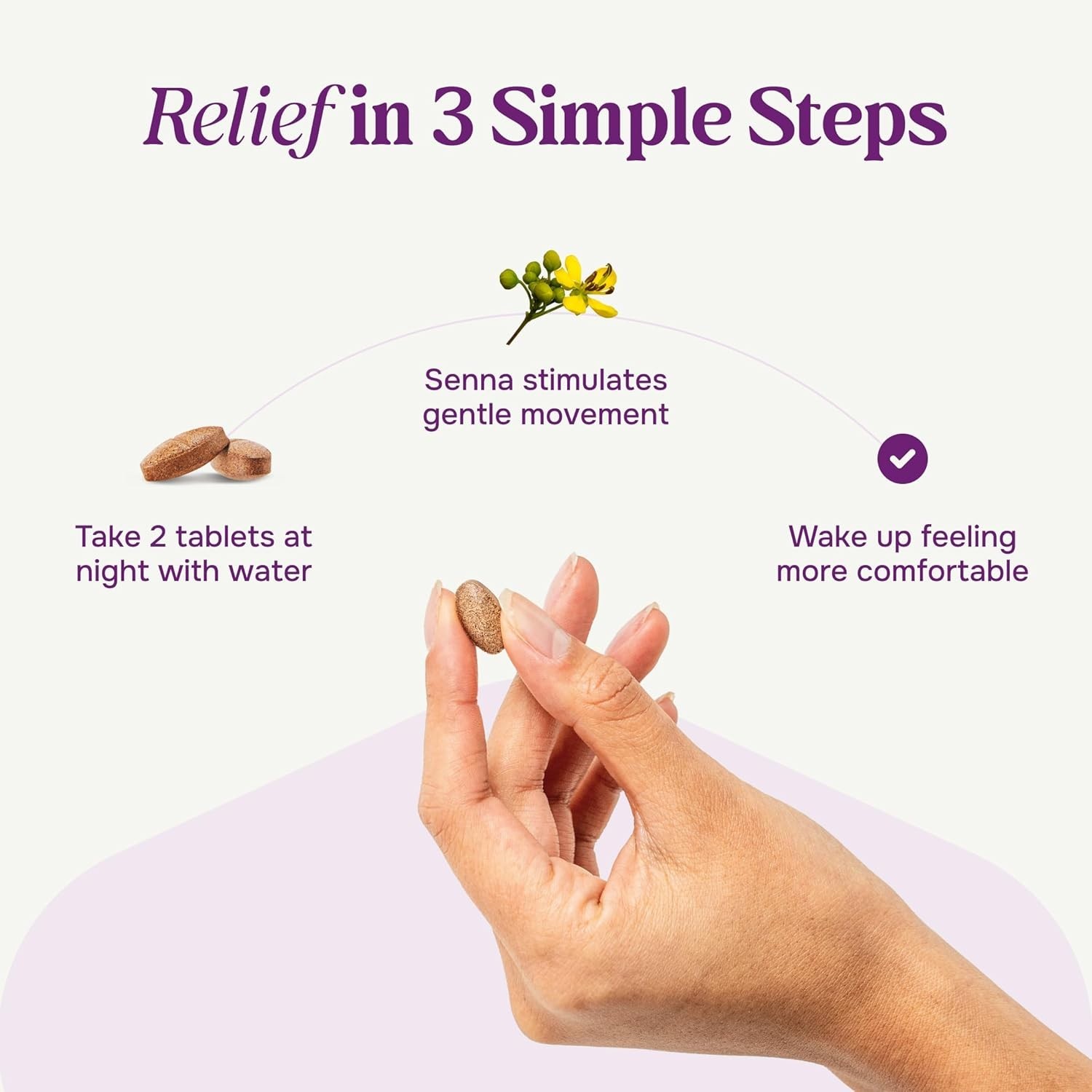 Relief in 3 Simple Steps

Take 2 tablets at night with water

Senna stimulates gentle movement

Wake up feeling more comfortable