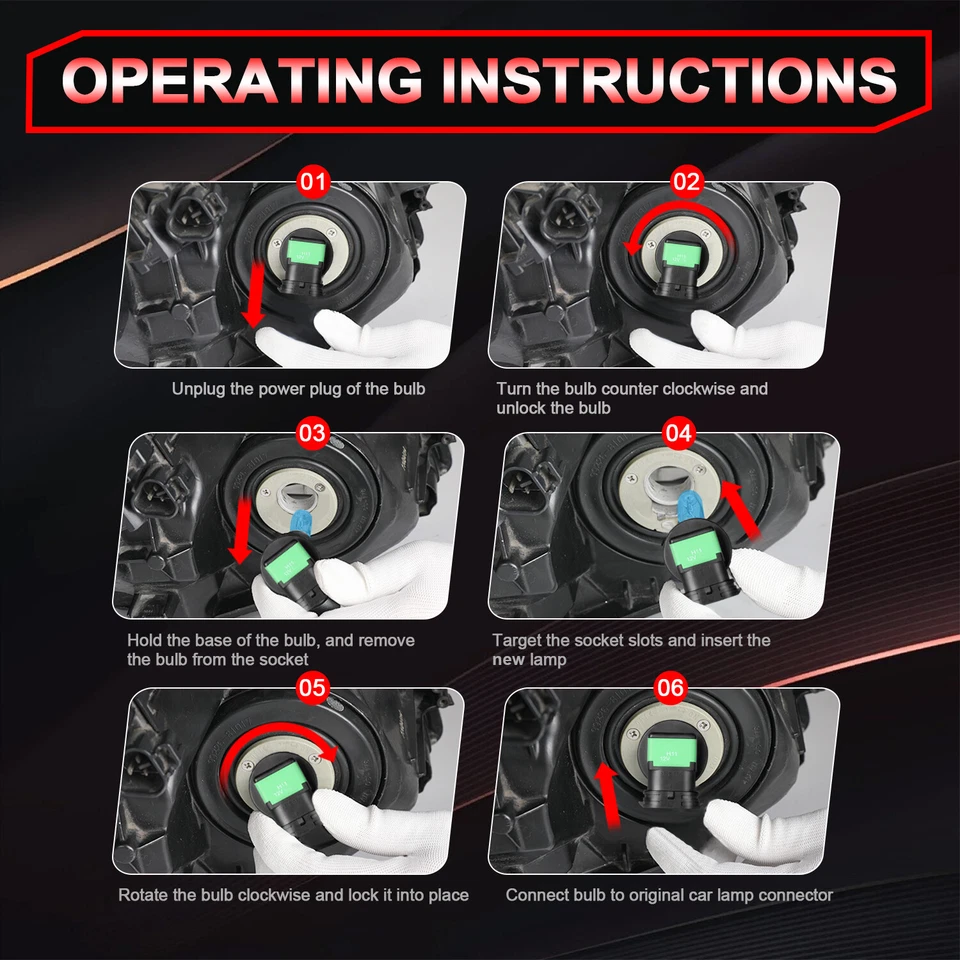 OPERATING INSTRUCTIONS

01

Unplug the power plug of the bulb

02

Turn the bulb counter clockwise and unlock the bulb

03

Hold the base of the bulb, and remove the bulb from the socket

04

Target the socket slots and insert the new lamp

05

Rotate the bulb clockwise and lock it into place

06

Connect bulb to original car lamp connector