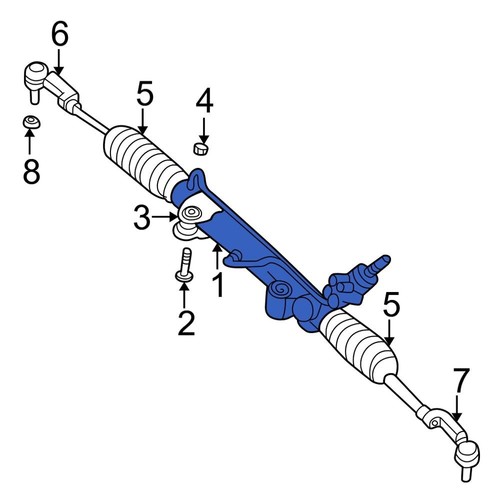 6
5
4
8
3
1
2
5
7