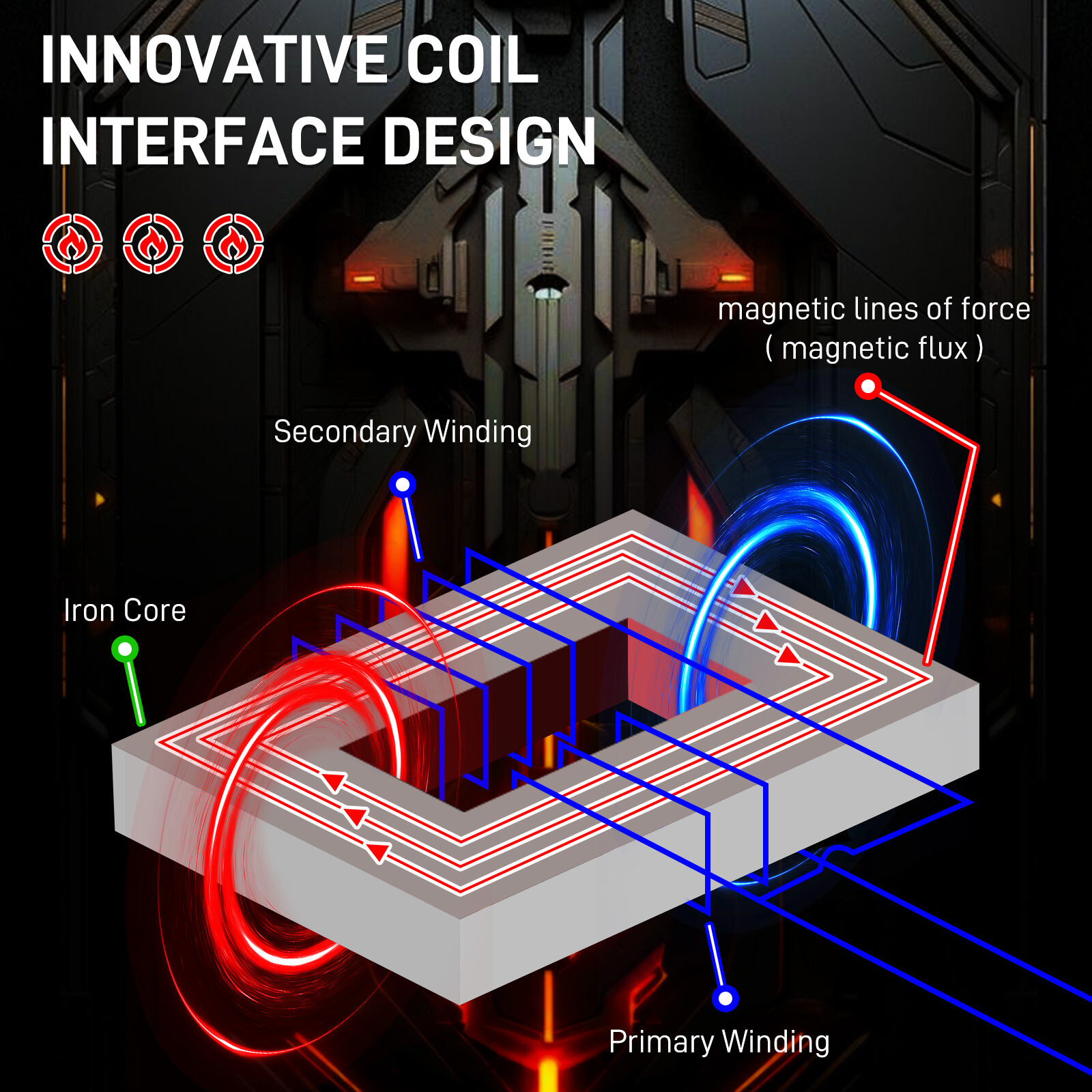 INNOVATIVE COIL INTERFACE DESIGN

magnetic lines of force
( magnetic flux )

Secondary Winding

Iron Core

Primary Winding