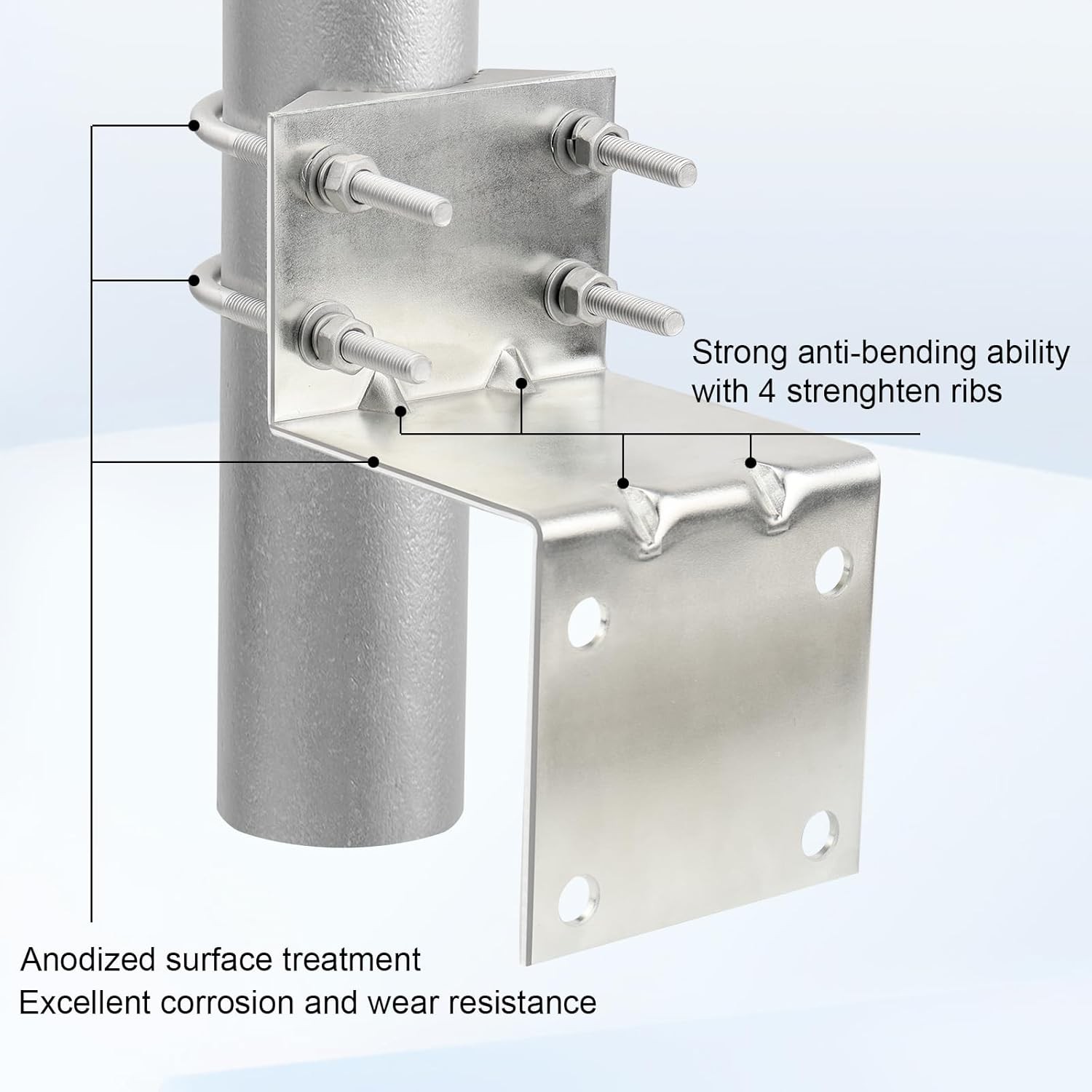 Strong anti-bending ability with 4 strenghten ribs

Anodized surface treatment
Excellent corrosion and wear resistance