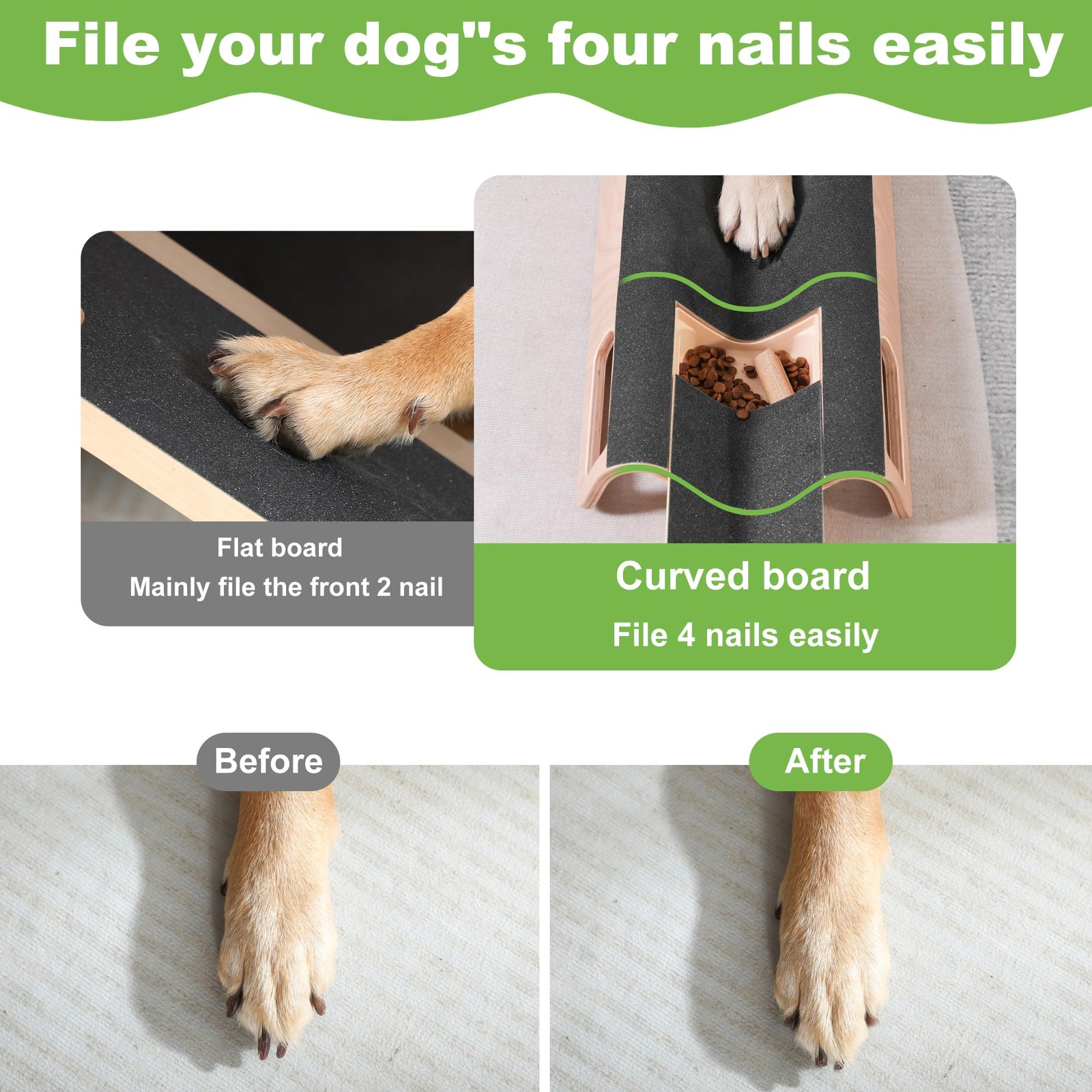 File your dog"s four nails easily

Flat board
Mainly file the front 2 nail

Curved board
File 4 nails easily

Before

After