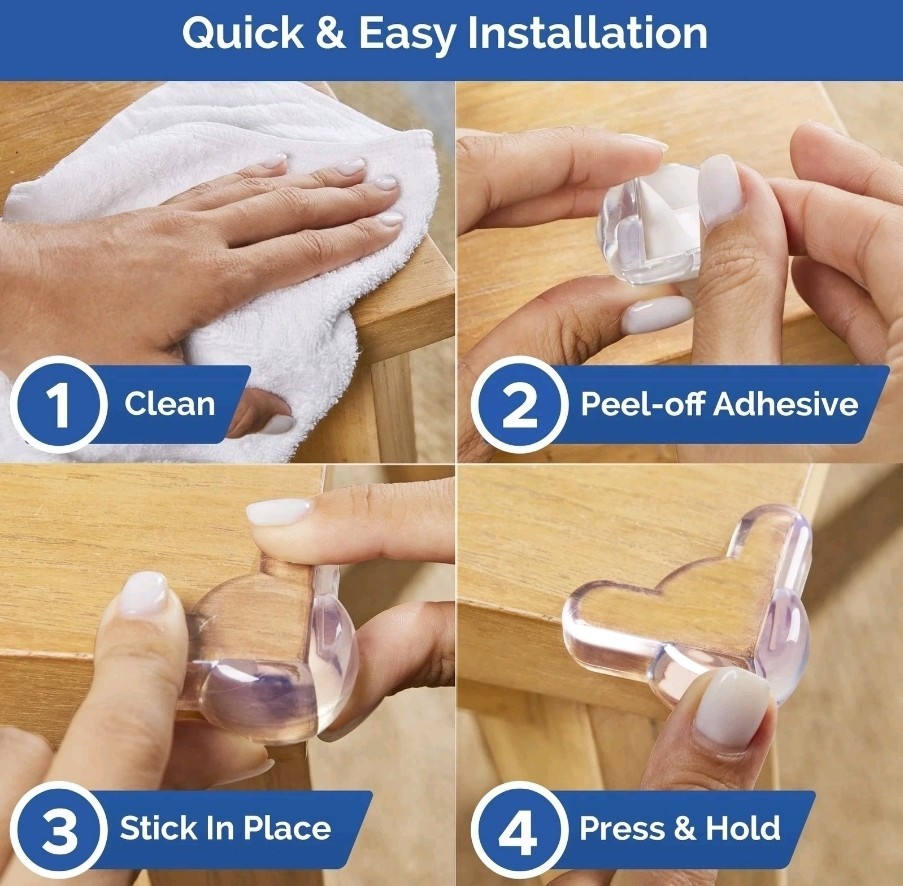 Quick & Easy Installation

1 Clean

2 Peel-off Adhesive

3 Stick In Place

4 Press & Hold