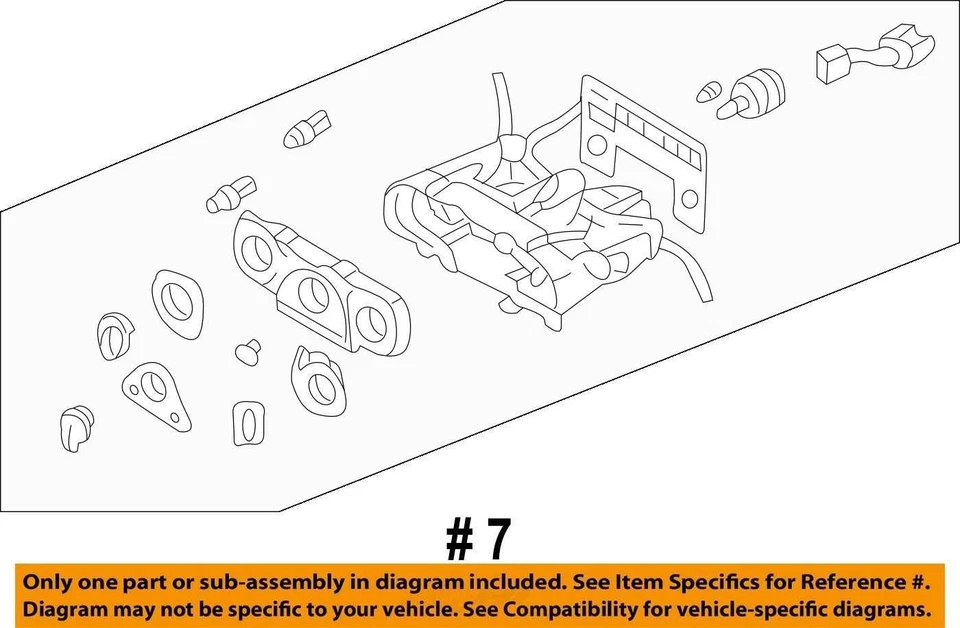 # 7

Only one part or sub-assembly in diagram included. See Item Specifics for Reference #. Diagram may not be specific to your vehicle. See Compatibility for vehicle-specific diagrams.