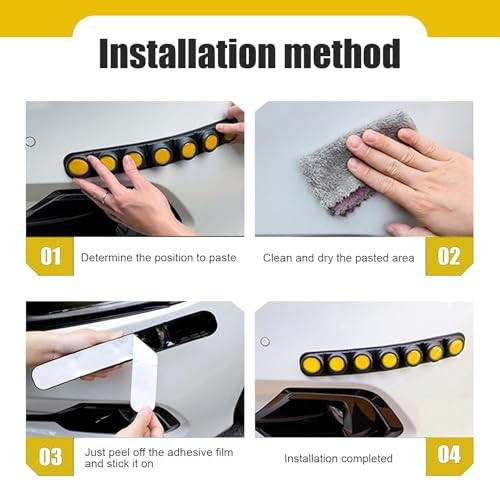 Installation method

01 Determine the position to paste

Clean and dry the pasted area 02

03 Just peel off the adhesive film and stick it on

Installation completed 04