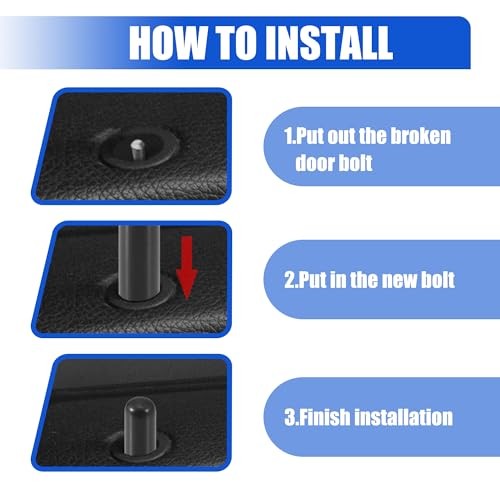 HOW TO INSTALL

1.Put out the broken door bolt

2.Put in the new bolt

3.Finish installation