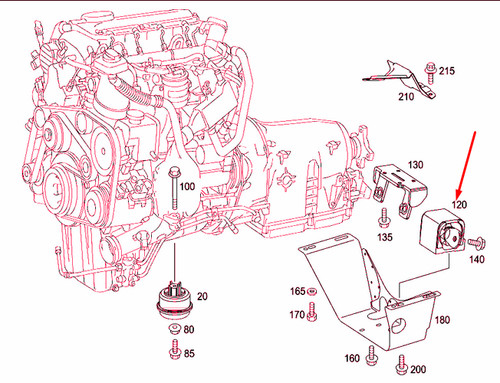 215
210
130
100
120
135
140
20
165
170
180
80
85
160
200