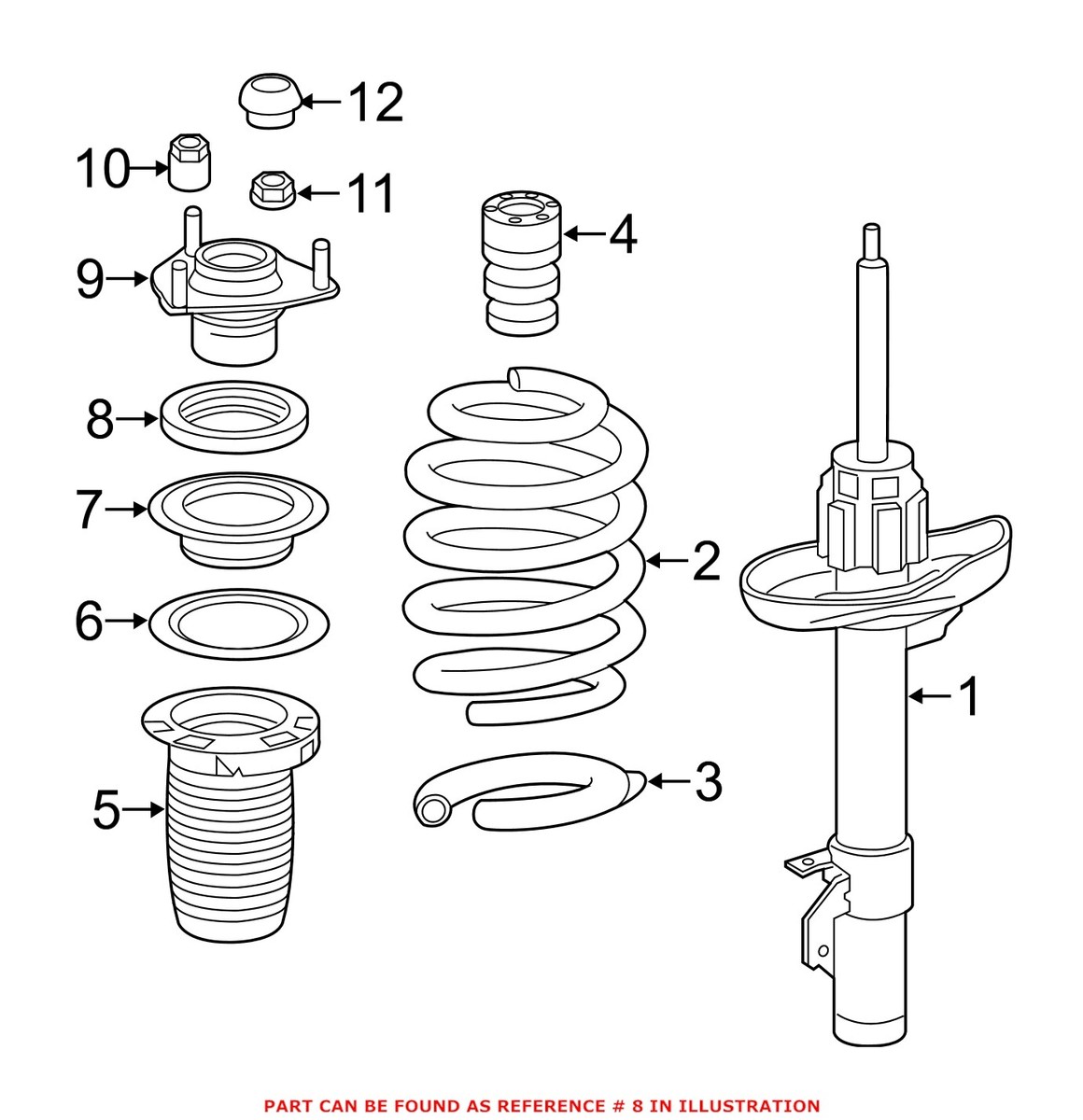 12
10
11
4
9
8
7
2
6
1
3
5

PART CAN BE FOUND AS REFERENCE # 8 IN ILLUSTRATION