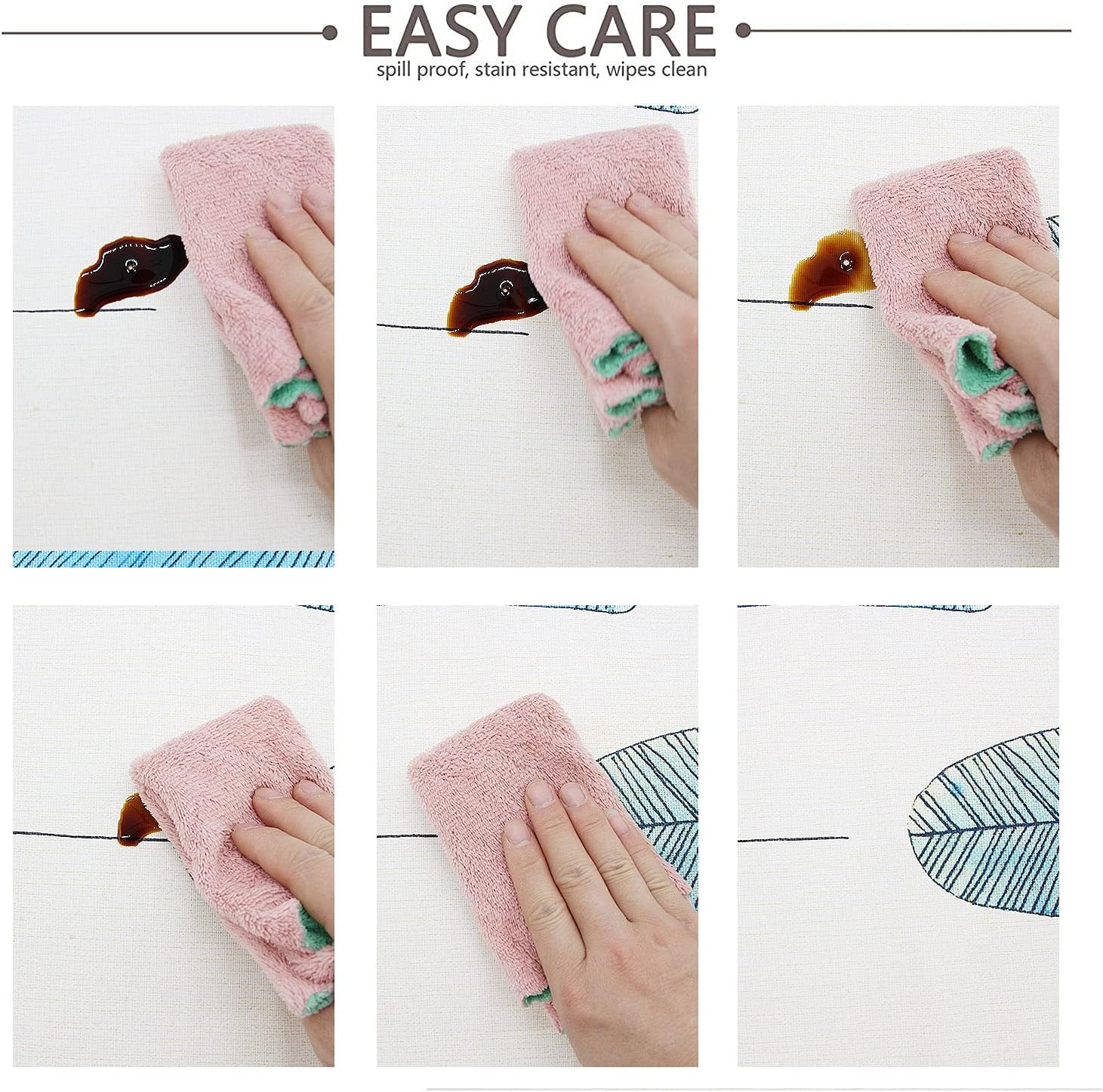 EASY CARE
spill proof, stain resistant, wipes clean