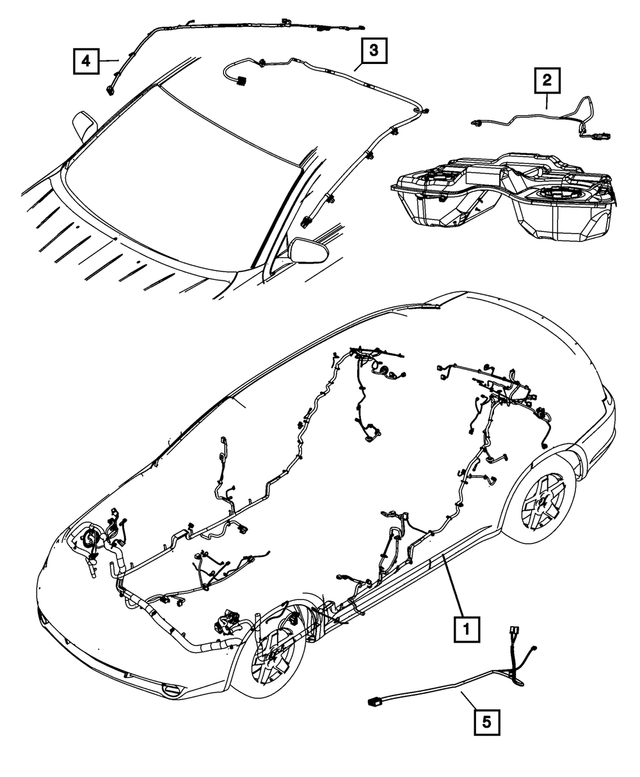 4
3
2
1
5