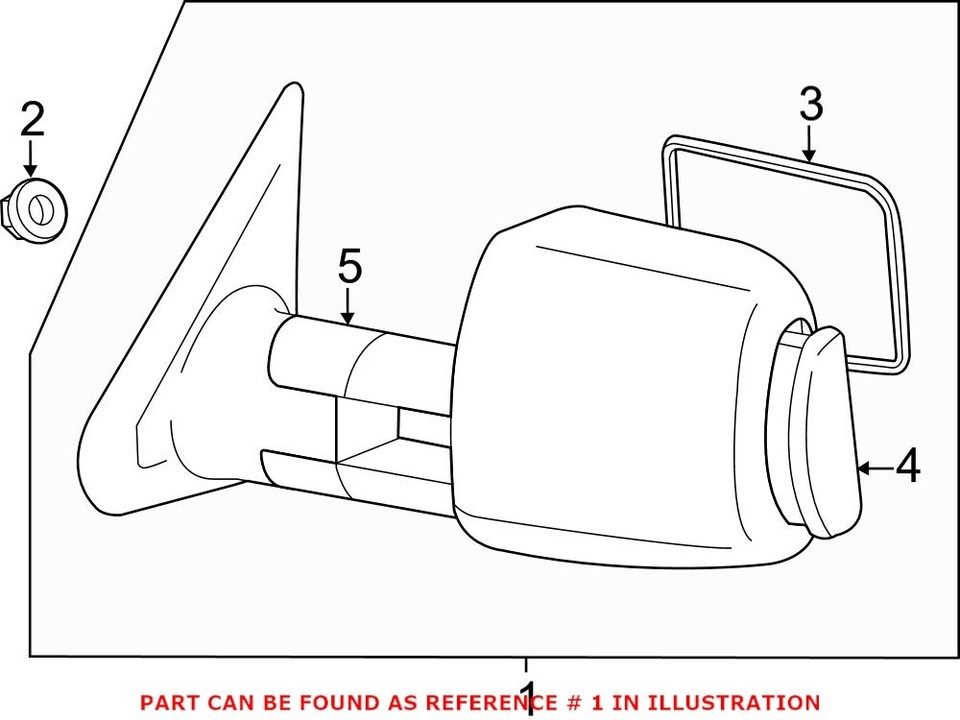 2

3

5

4

1

PART CAN BE FOUND AS REFERENCE # 1 IN ILLUSTRATION