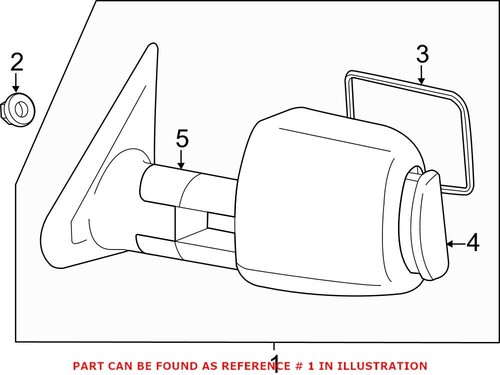 2

3

5

4

1

PART CAN BE FOUND AS REFERENCE # 1 IN ILLUSTRATION