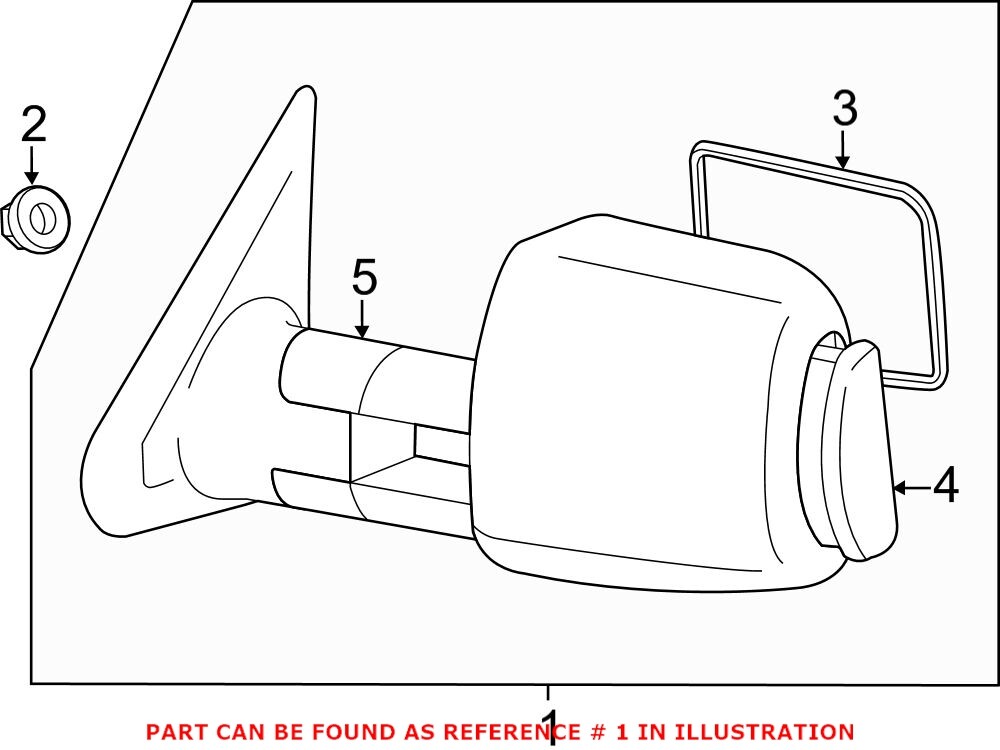 2
3
5
4
1
PART CAN BE FOUND AS REFERENCE # 1 IN ILLUSTRATION