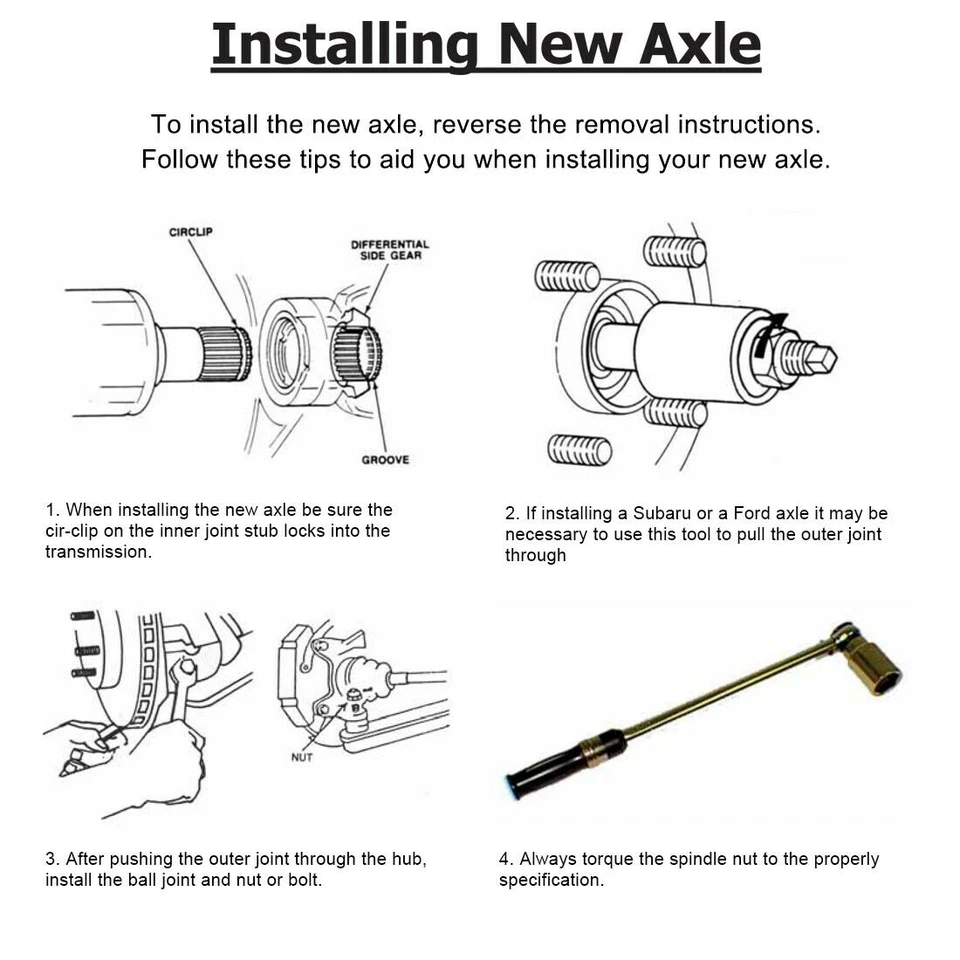 Installing New Axle

To install the new axle, reverse the removal instructions. Follow these tips to aid you when installing your new axle.

CIRCLIP

DIFFERENTIAL SIDE GEAR

GROOVE

1. When installing the new axle be sure the cir-clip on the inner joint stub locks into the transmission.

2. If installing a Subaru or a Ford axle it may be necessary to use this tool to pull the outer joint through

NUT

3. After pushing the outer joint through the hub, install the ball joint and nut or bolt.

4. Always torque the spindle nut to the properly specification.