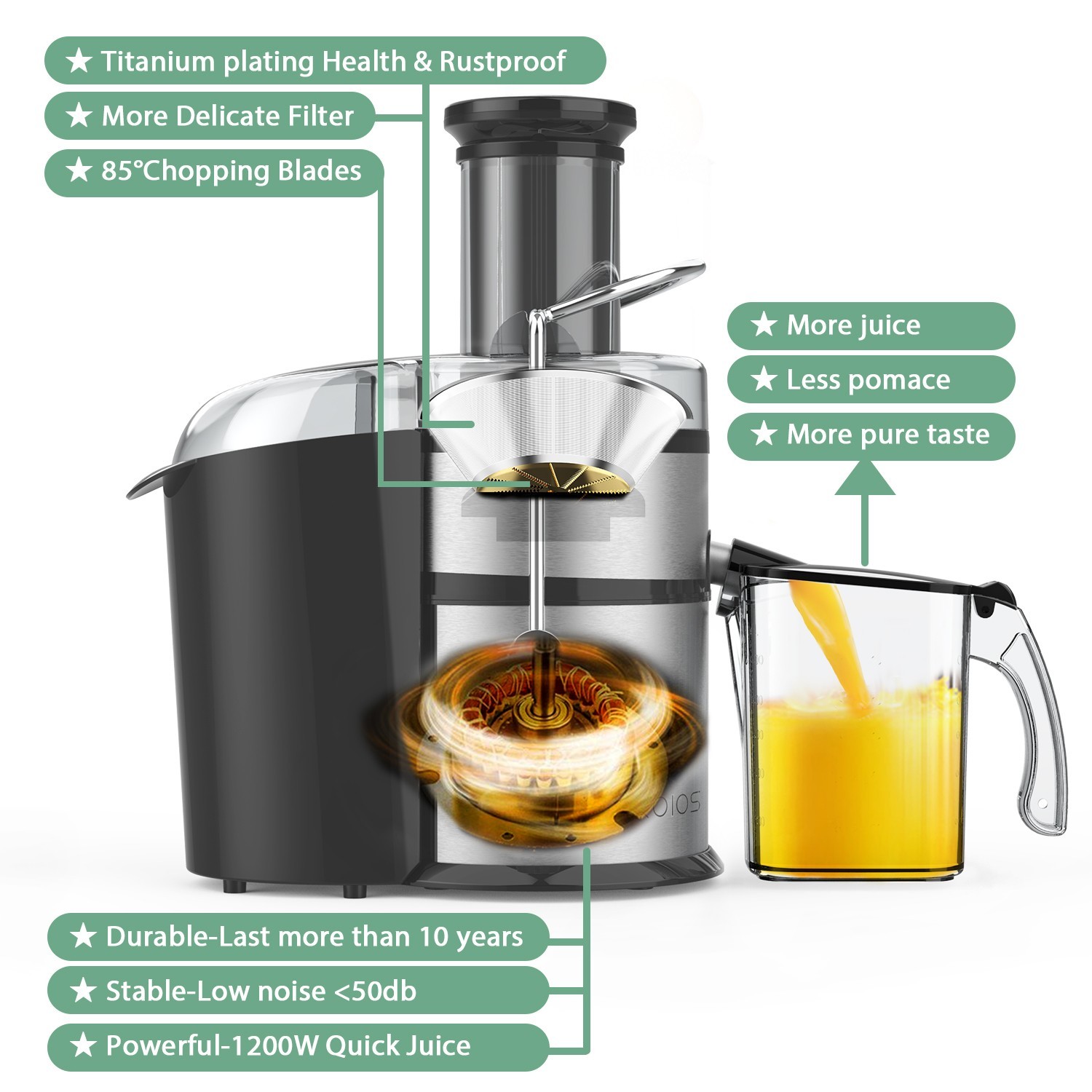 ★ Titanium plating Health & Rustproof
★ More Delicate Filter
★ 85°Chopping Blades

★ More juice
★ Less pomace
★ More pure taste

KOIOS

★ Durable-Last more than 10 years
★ Stable-Low noise <50db
★ Powerful-1200W Quick Juice