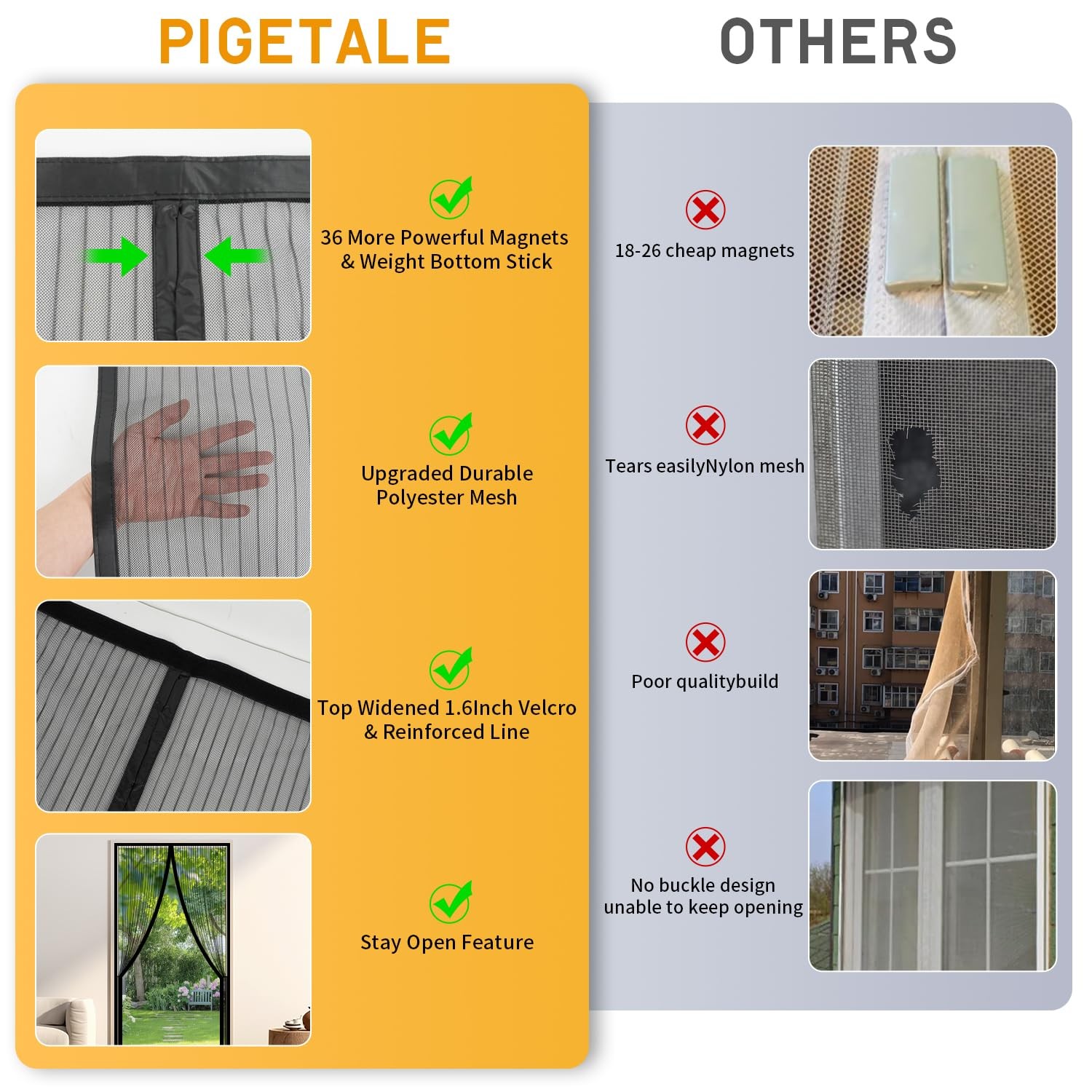 PIGETALE

36 More Powerful Magnets & Weight Bottom Stick

Upgraded Durable Polyester Mesh

Top Widened 1.6Inch Velcro & Reinforced Line

Stay Open Feature

OTHERS

18-26 cheap magnets

Tears easilyNylon mesh

Poor qualitybuild

No buckle design unable to keep opening