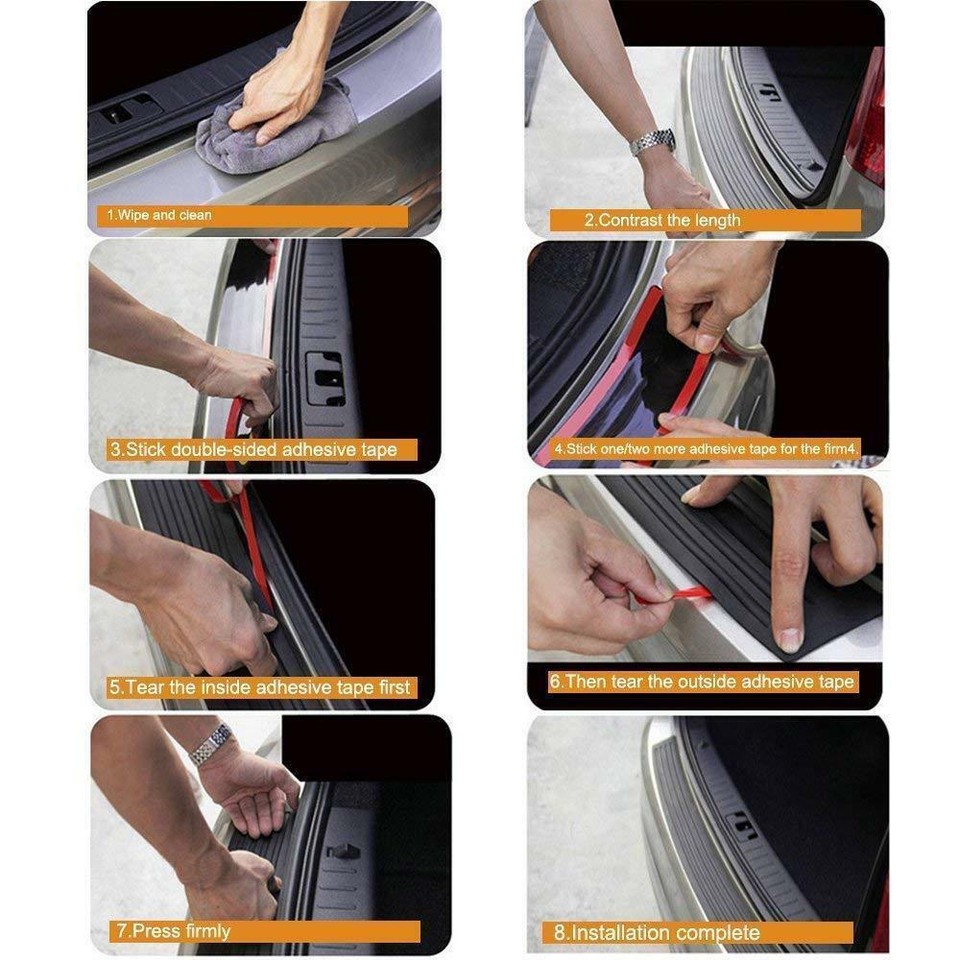 1.Wipe and clean

2.Contrast the length

3.Stick double-sided adhesive tape

4.Stick one/two more adhesive tape for the firm4.

5.Tear the inside adhesive tape first

6.Then tear the outside adhesive tape

7.Press firmly

8.Installation complete