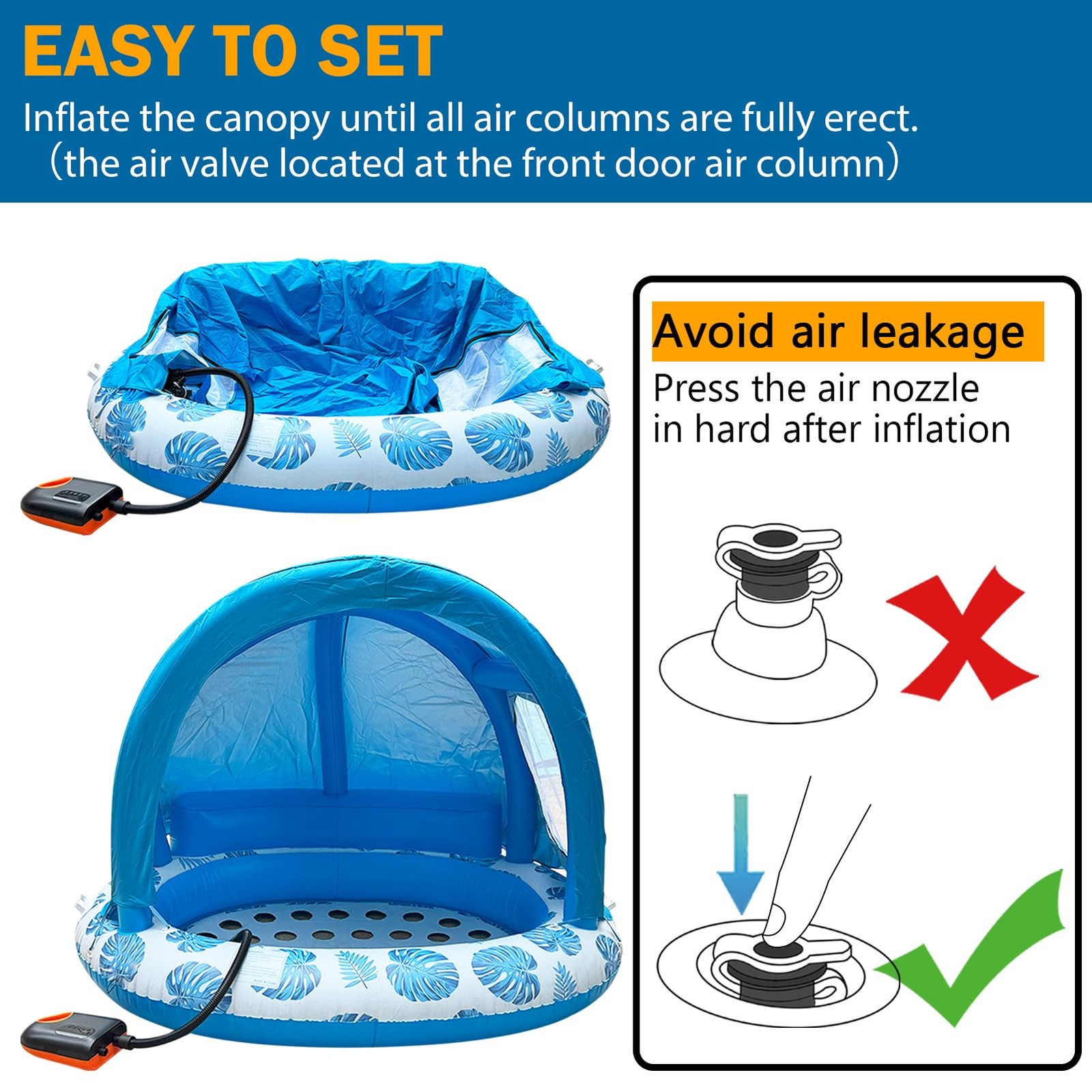 EASY TO SET
Inflate the canopy until all air columns are fully erect. （the air valve located at the front door air column）

Avoid air leakage
Press the air nozzle in hard after inflation